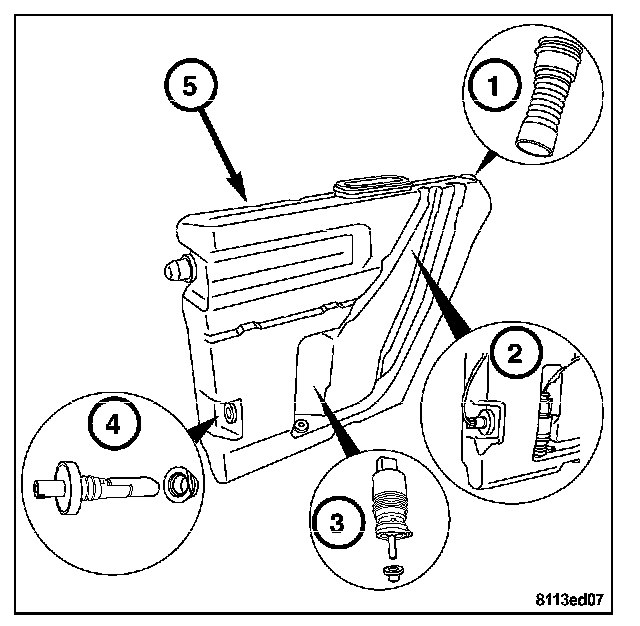 5
1
2
4
3
8113ed07