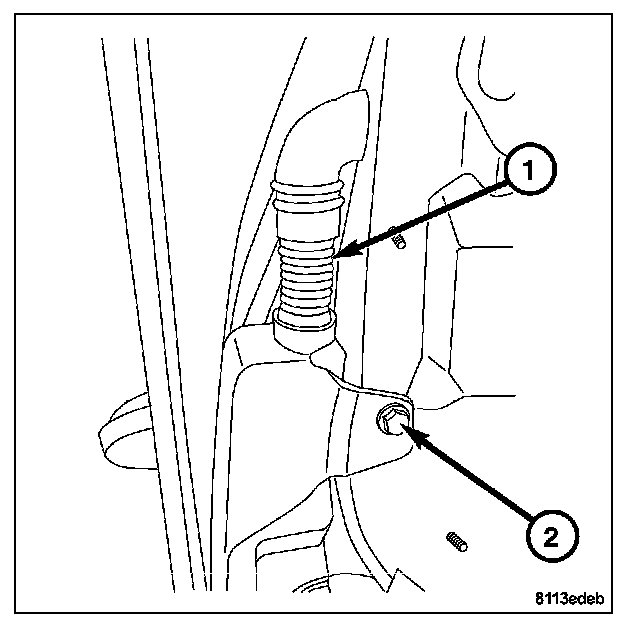 1

2

8113edeb