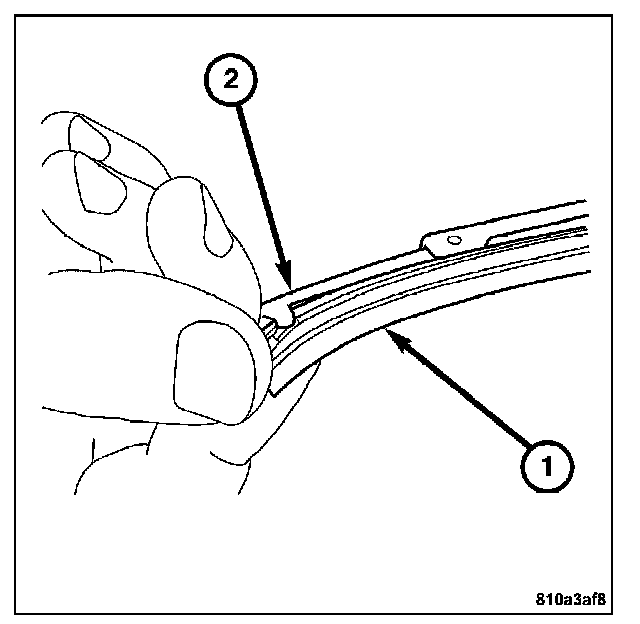 2

1

810a3af8