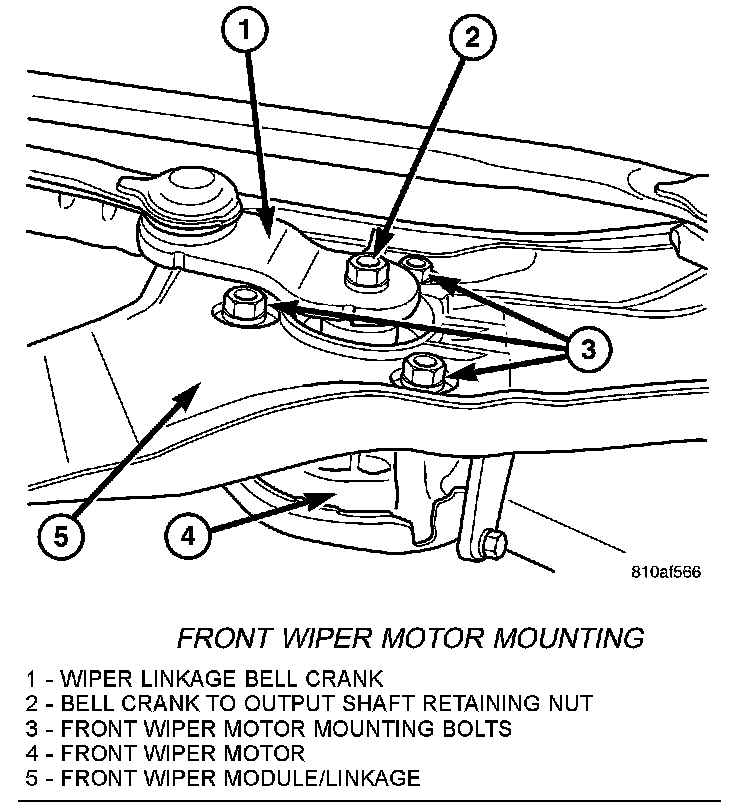 1
2
3
5
4
810af566

FRONT WIPER MOTOR MOUNTING

1 - WIPER LINKAGE BELL CRANK
2 - BELL CRANK TO OUTPUT SHAFT RETAINING NUT
3 - FRONT WIPER MOTOR MOUNTING BOLTS
4 - FRONT WIPER MOTOR
5 - FRONT WIPER MODULE/LINKAGE