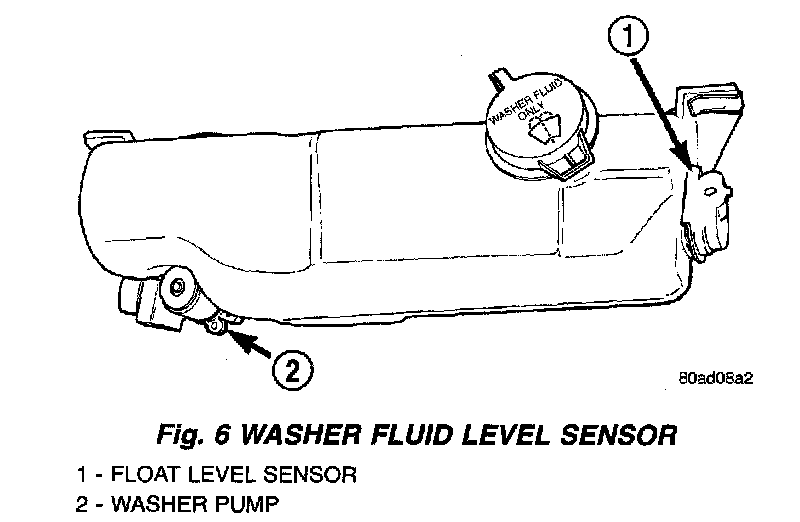 1

WASHER FLUID ONLY

2

80ad08a2

Fig. 6 WASHER FLUID LEVEL SENSOR

1 - FLOAT LEVEL SENSOR
2 - WASHER PUMP