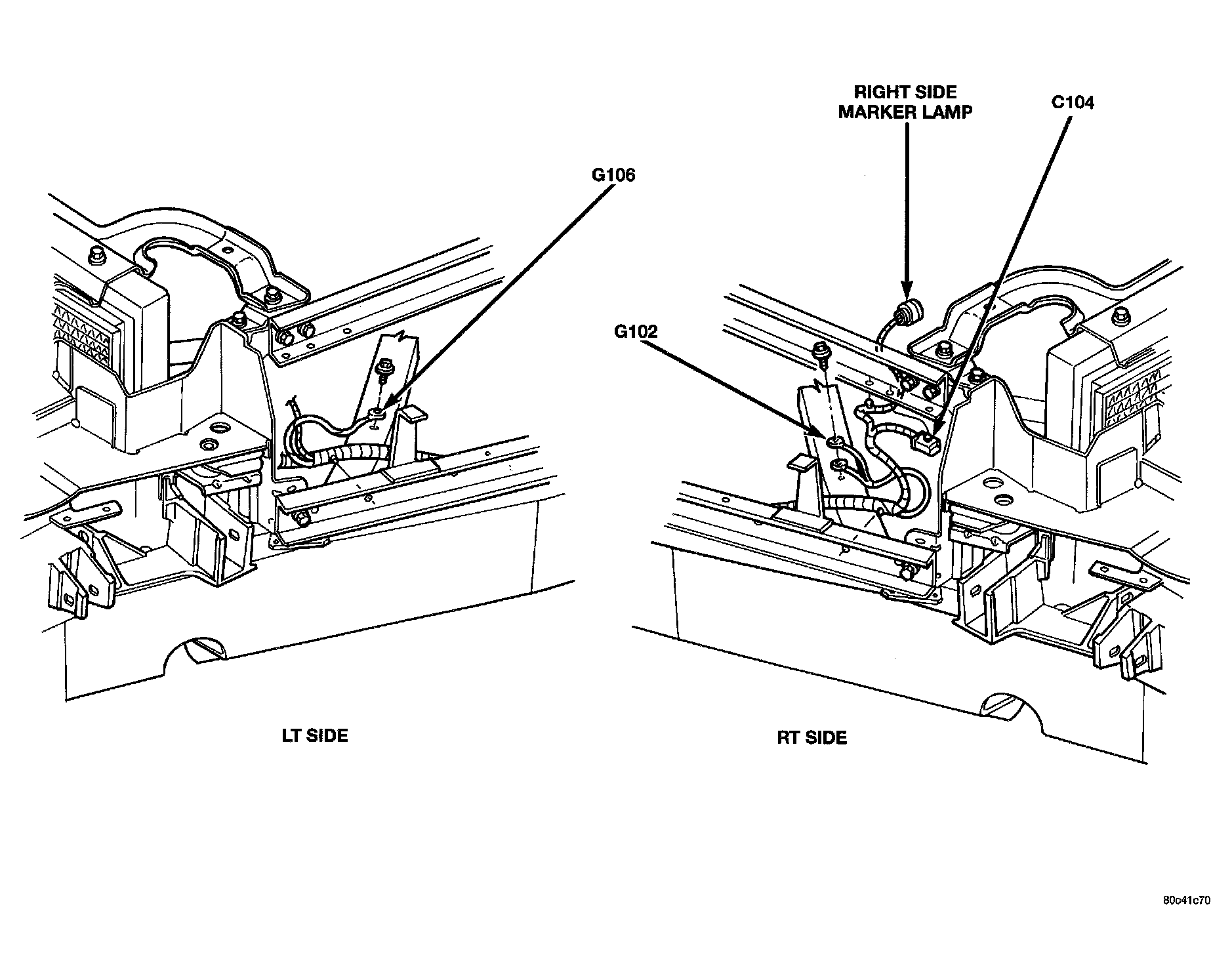 RIGHT SIDE MARKER LAMP

C104

G106

G102

LT SIDE

RT SIDE

80c41c70