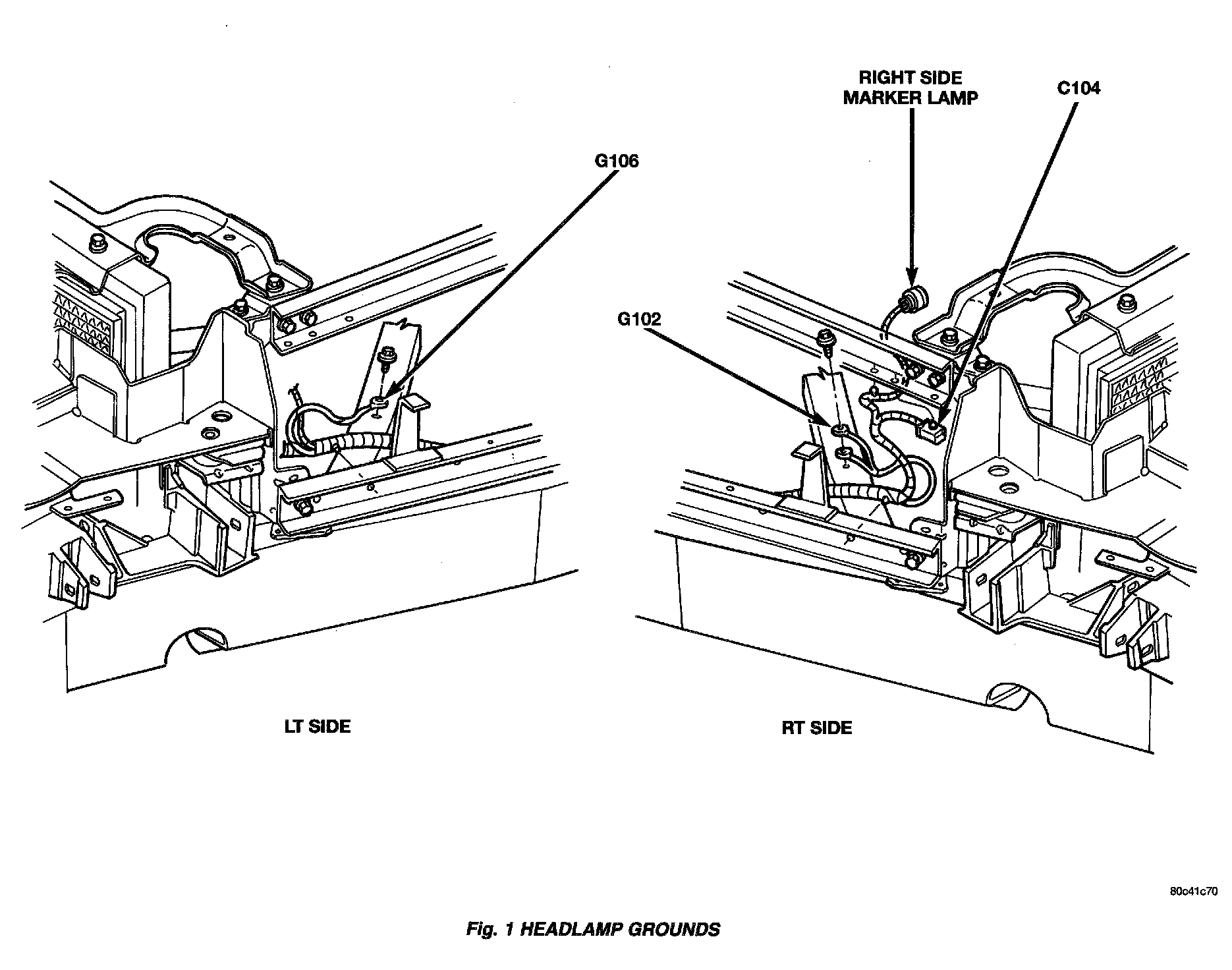 RIGHT SIDE MARKER LAMP

C104

G106

G102

LT SIDE

RT SIDE

80c41c70

Fig. 1 HEADLAMP GROUNDS