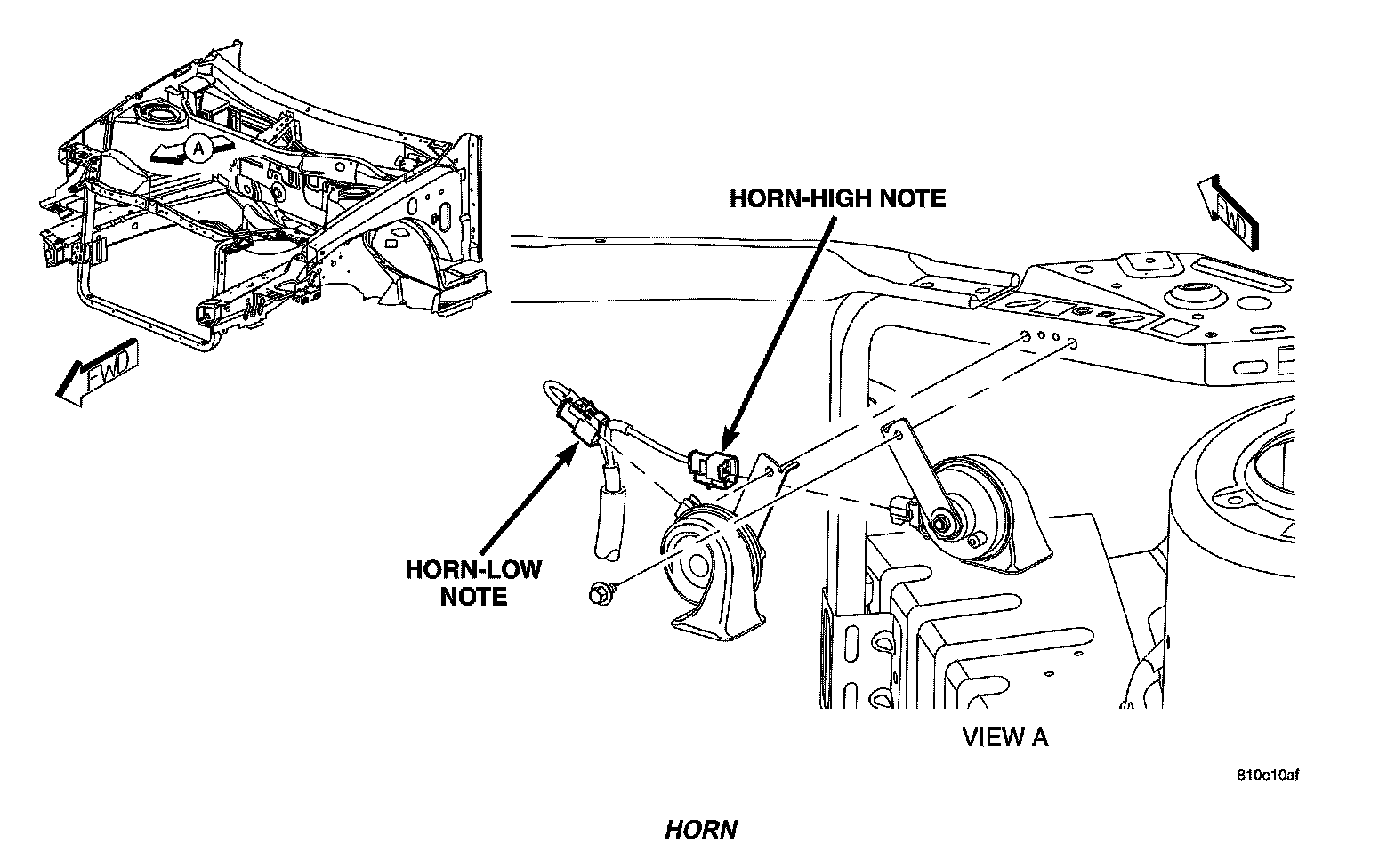 A

FWD

HORN-HIGH NOTE

FWD

HORN-LOW NOTE

VIEW A

810e10af

HORN