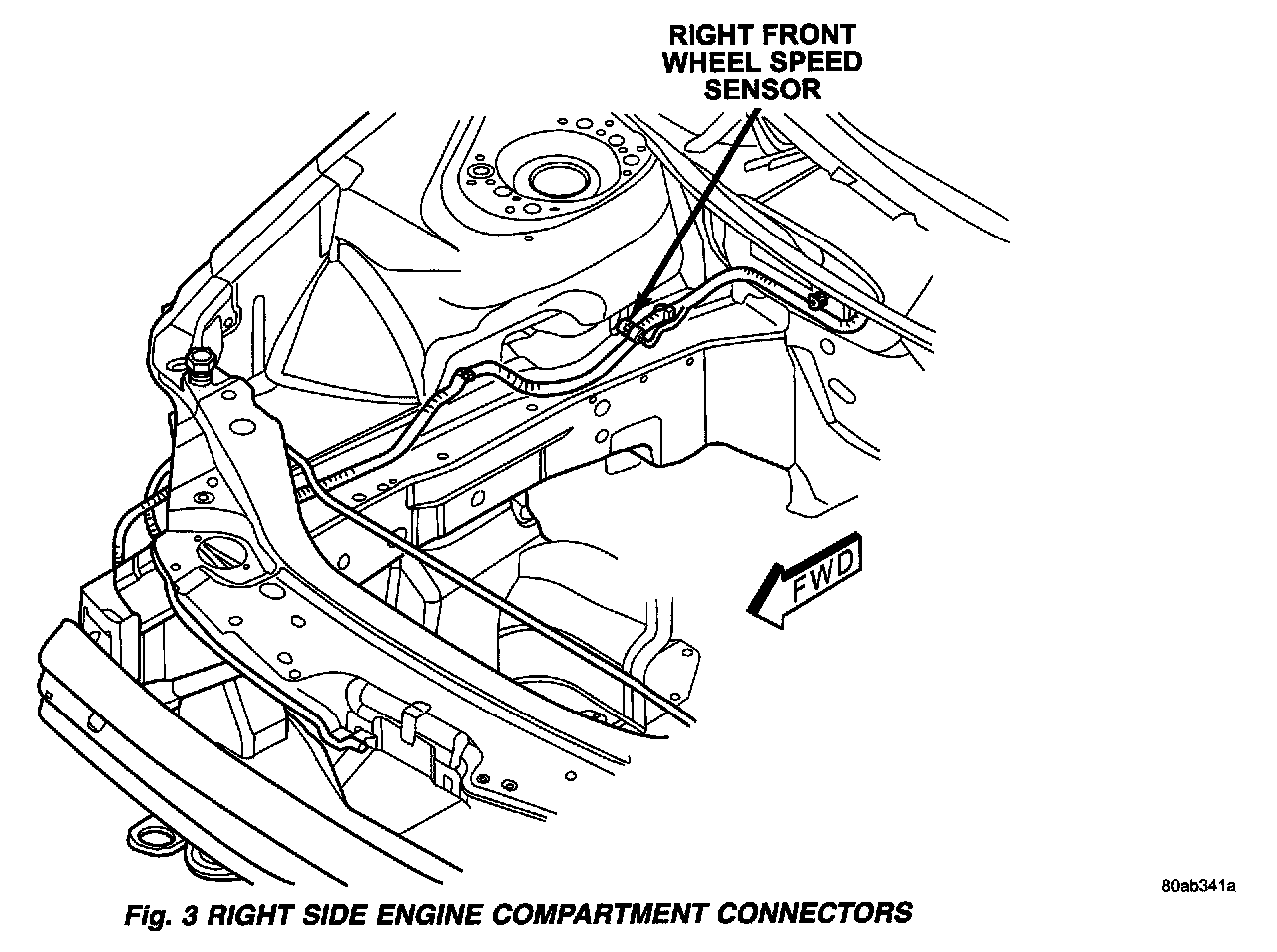 RIGHT FRONT WHEEL SPEED SENSOR

FWD

80ab341a

Fig. 3 RIGHT SIDE ENGINE COMPARTMENT CONNECTORS