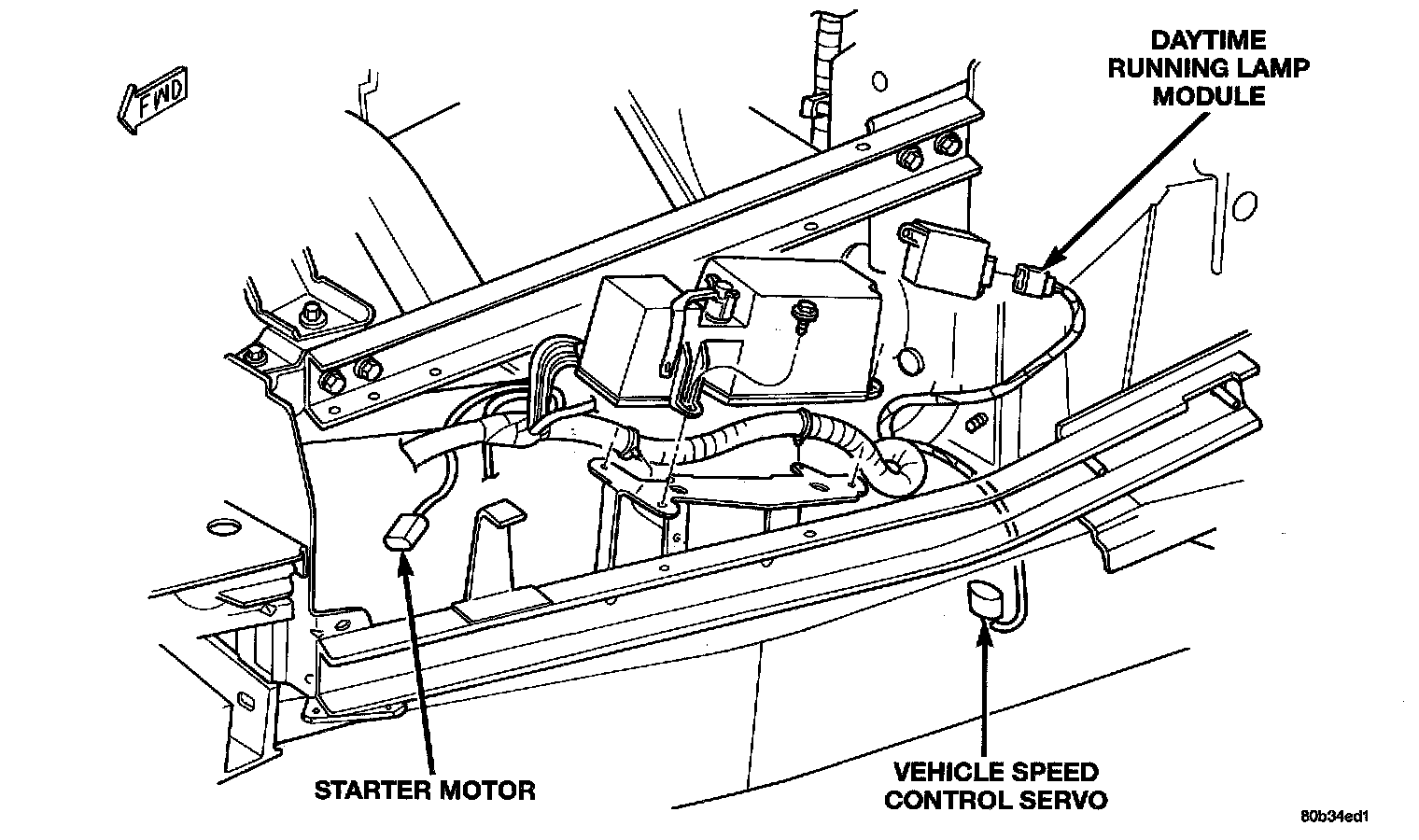 FWD

DAYTIME RUNNING LAMP MODULE

STARTER MOTOR

VEHICLE SPEED CONTROL SERVO

80b34ed1