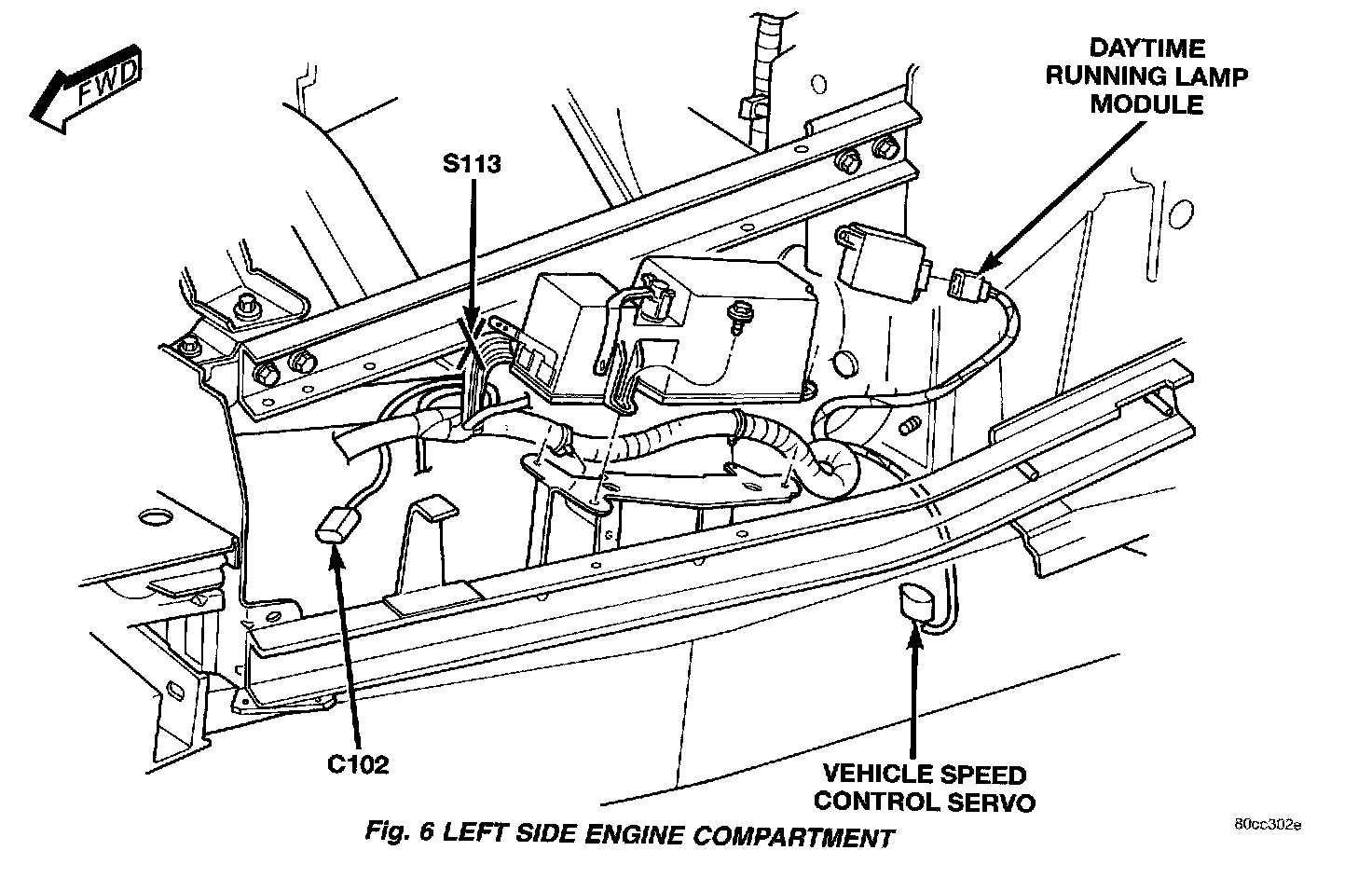 FWD

DAYTIME RUNNING LAMP MODULE

S113

C102

VEHICLE SPEED CONTROL SERVO

Fig. 6 LEFT SIDE ENGINE COMPARTMENT

80cc302e