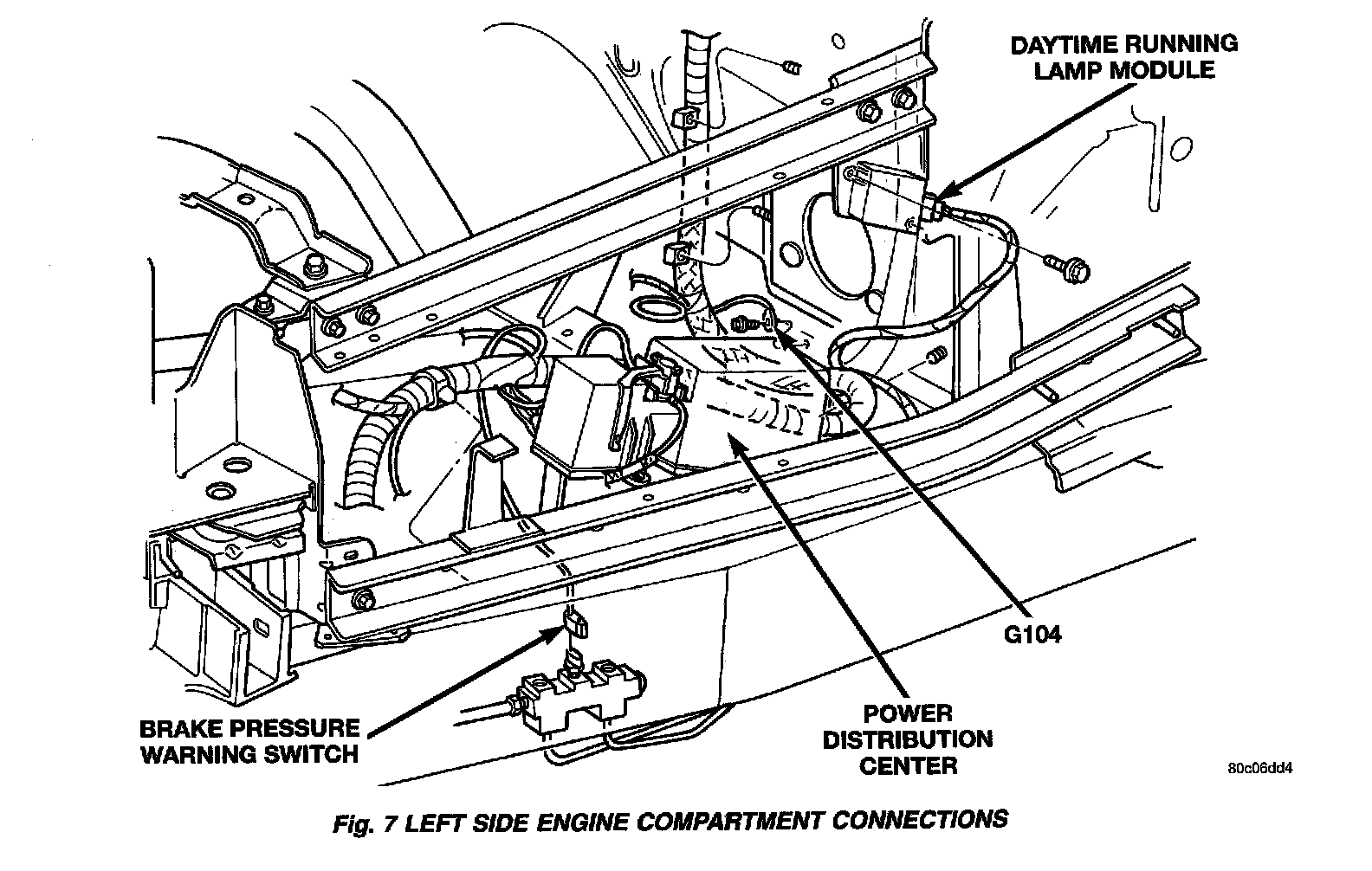 DAYTIME RUNNING LAMP MODULE

G104

BRAKE PRESSURE WARNING SWITCH

POWER DISTRIBUTION CENTER

80c06dd4

Fig. 7 LEFT SIDE ENGINE COMPARTMENT CONNECTIONS