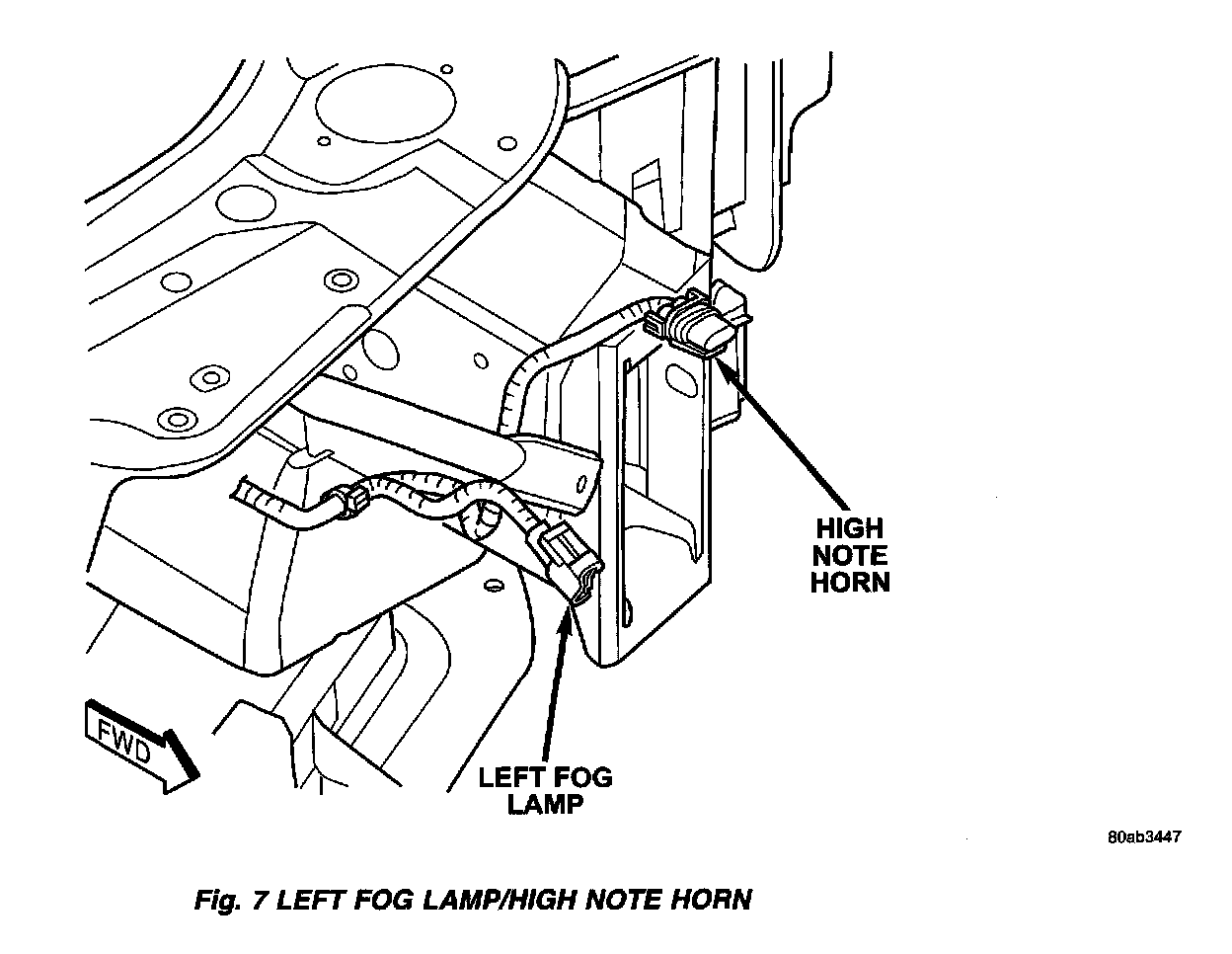 HIGH NOTE HORN

FWD

LEFT FOG LAMP

80ab3447

Fig. 7 LEFT FOG LAMP/HIGH NOTE HORN