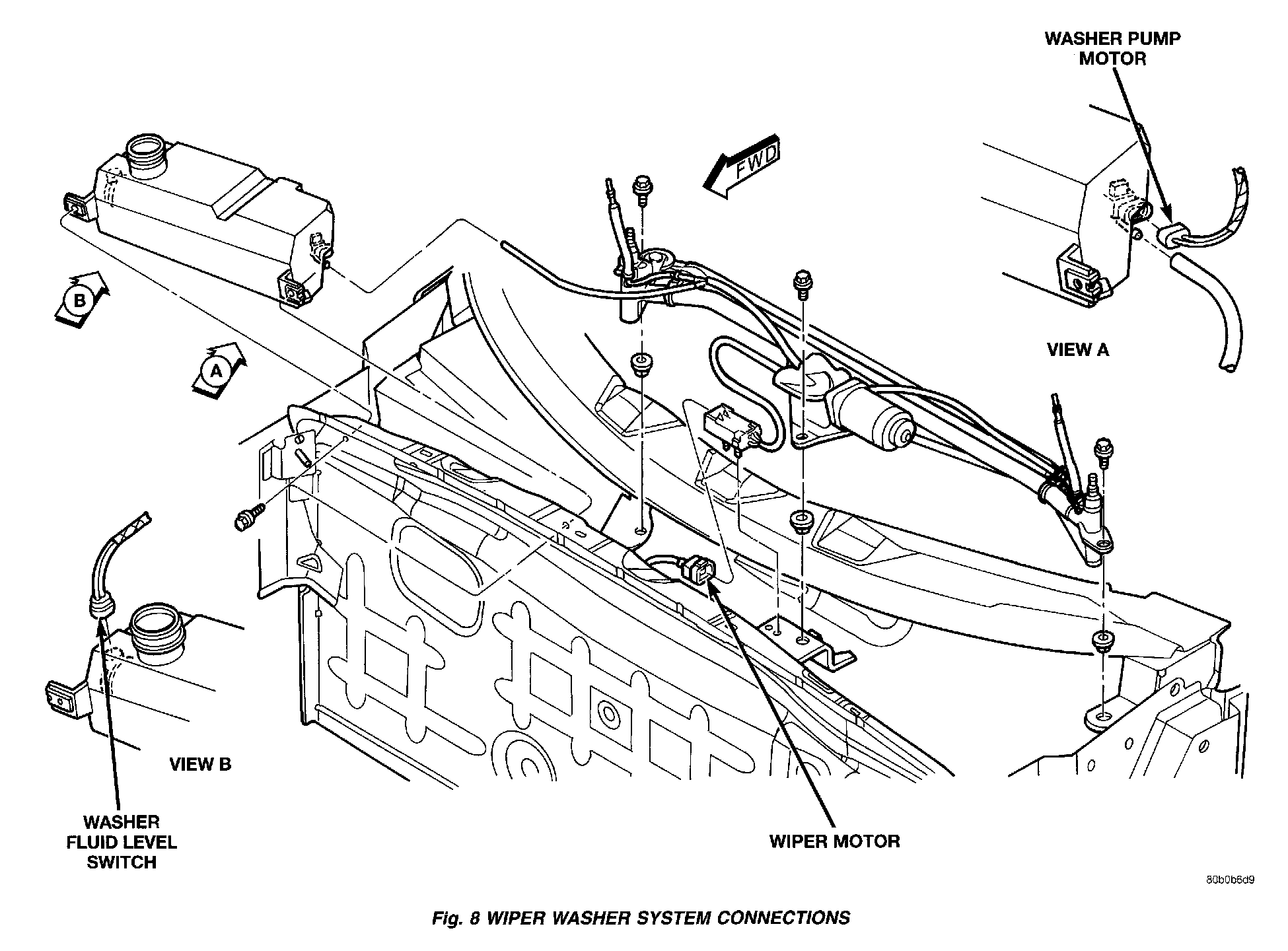 WASHER PUMP MOTOR

FWD

B

A

VIEW A

VIEW B

WASHER FLUID LEVEL SWITCH

WIPER MOTOR

80b0b6d9

Fig. 8 WIPER WASHER SYSTEM CONNECTIONS