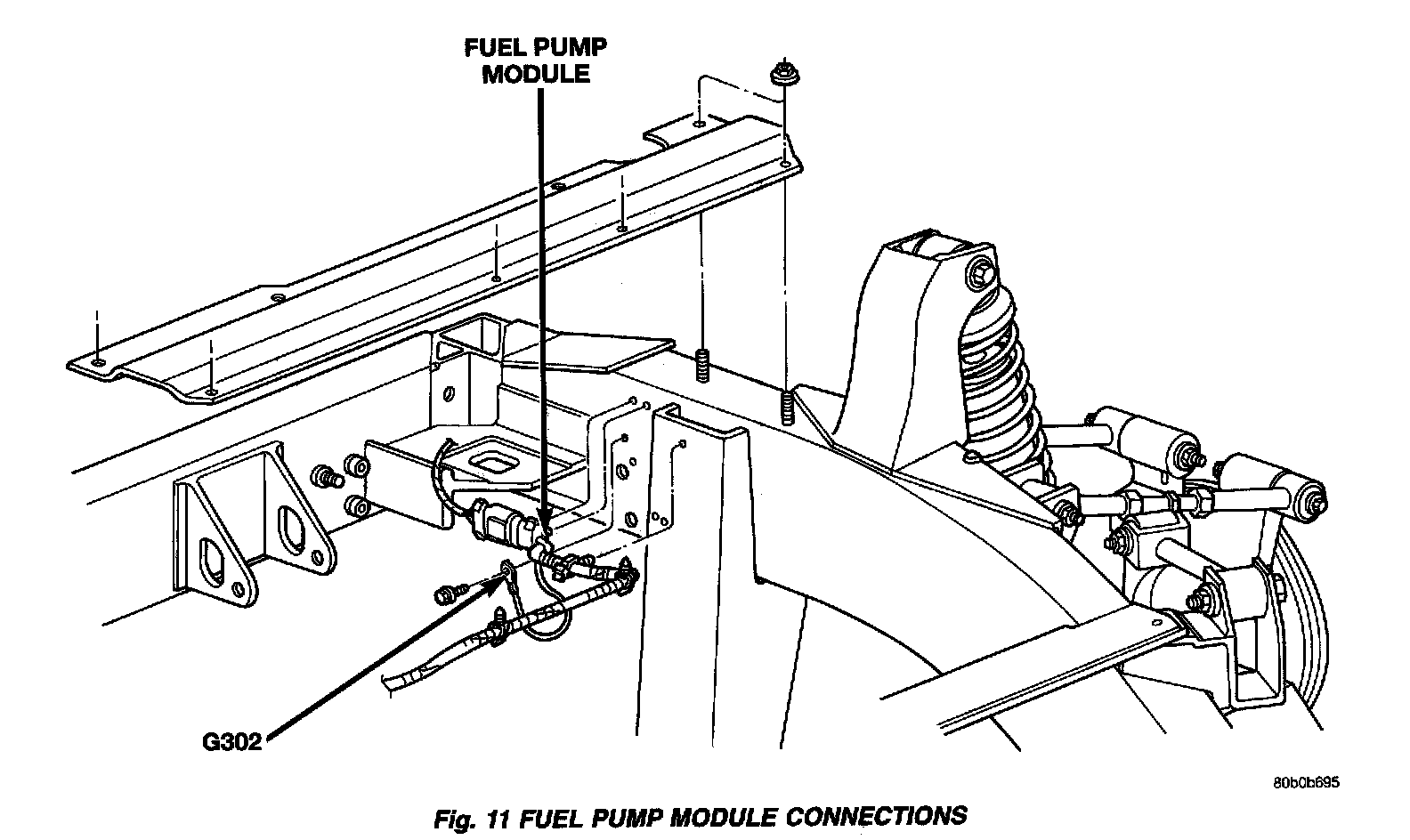 FUEL PUMP MODULE

G302

80b0b695

Fig. 11 FUEL PUMP MODULE CONNECTIONS