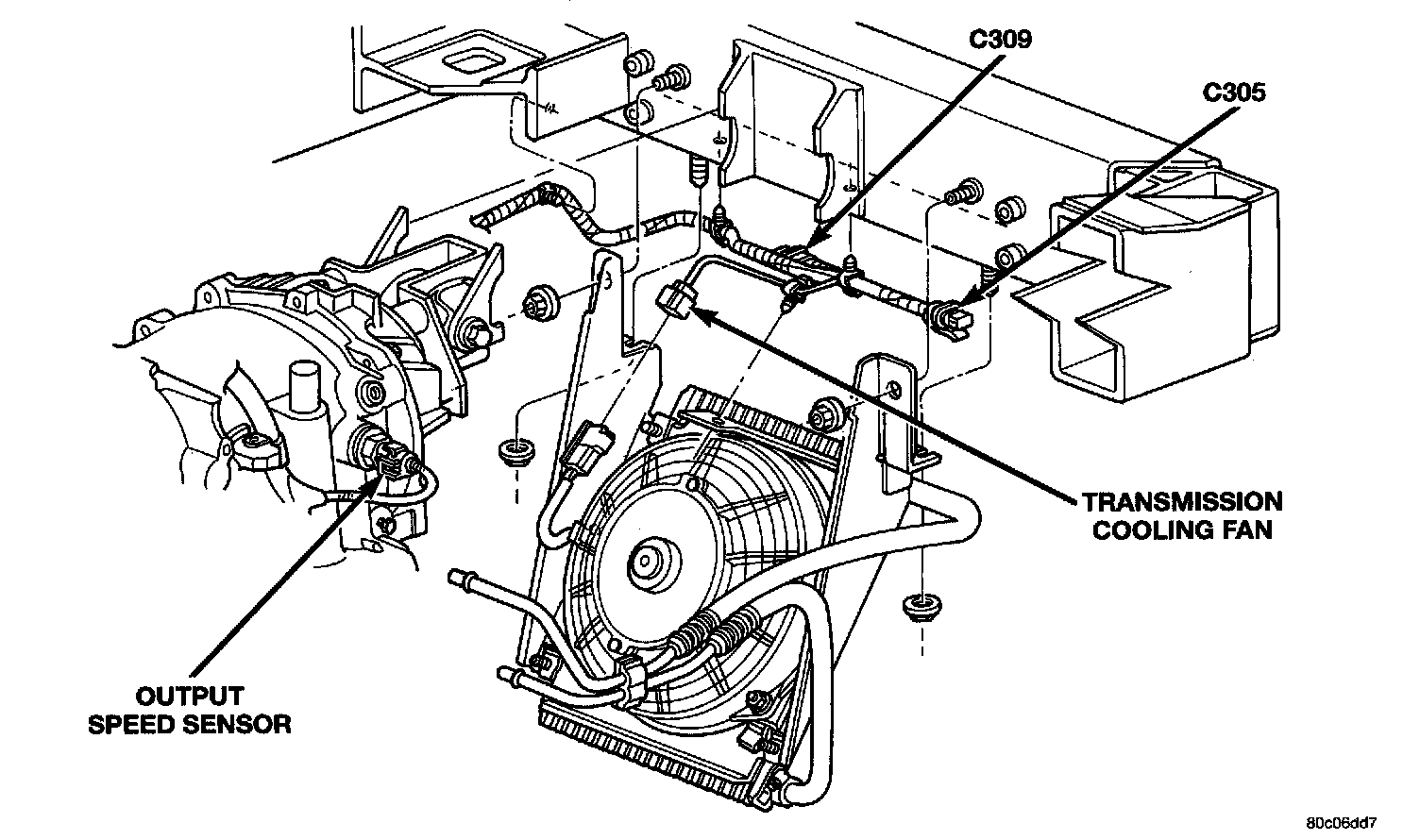 C309

C305

TRANSMISSION COOLING FAN

OUTPUT SPEED SENSOR

80c06dd7