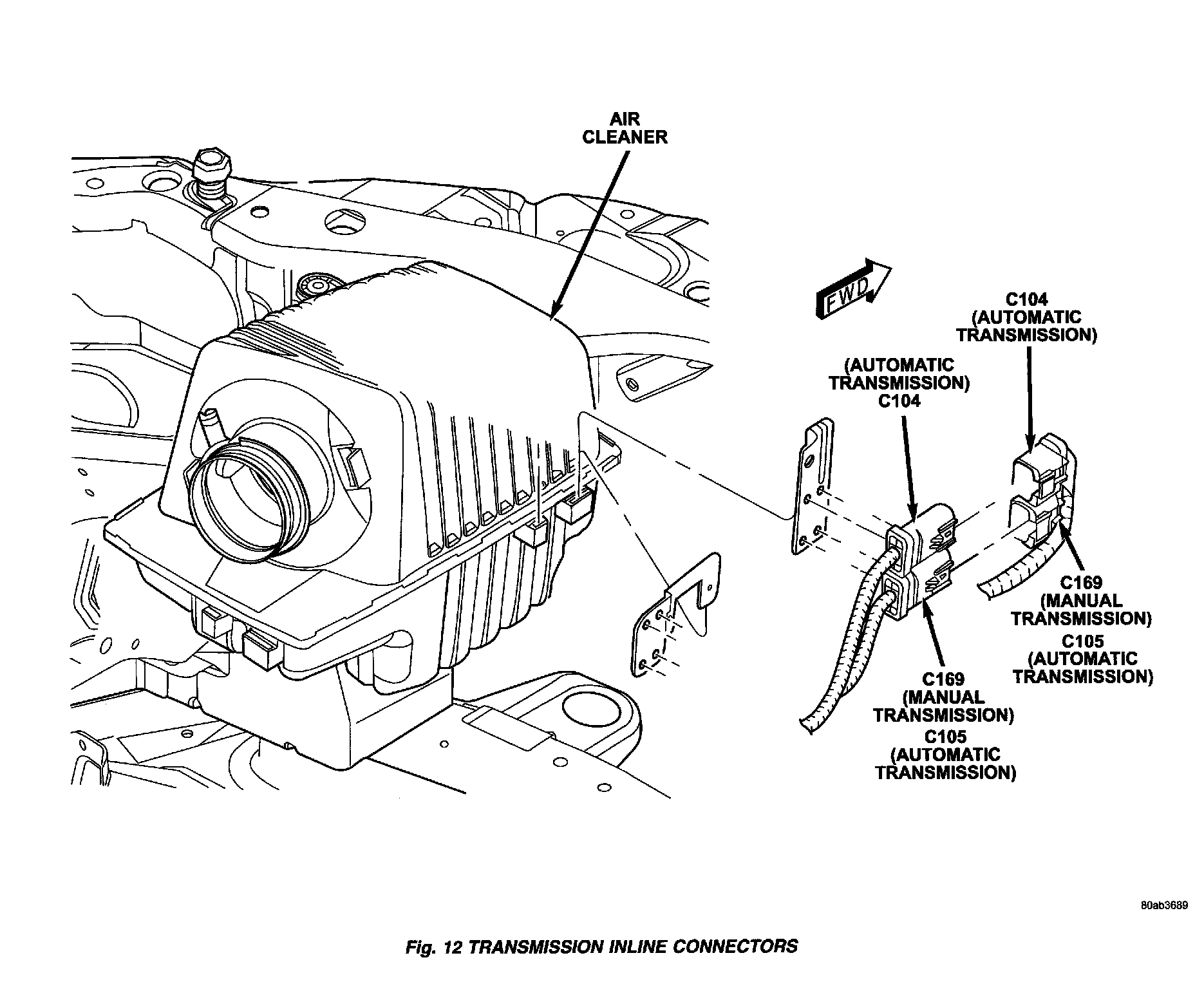 AIR CLEANER

FWD

C104 (AUTOMATIC TRANSMISSION)

(AUTOMATIC TRANSMISSION) C104

C169 (MANUAL TRANSMISSION) C105 (AUTOMATIC TRANSMISSION)

C169 (MANUAL TRANSMISSION) C105 (AUTOMATIC TRANSMISSION)

80ab3689

Fig. 12 TRANSMISSION INLINE CONNECTORS