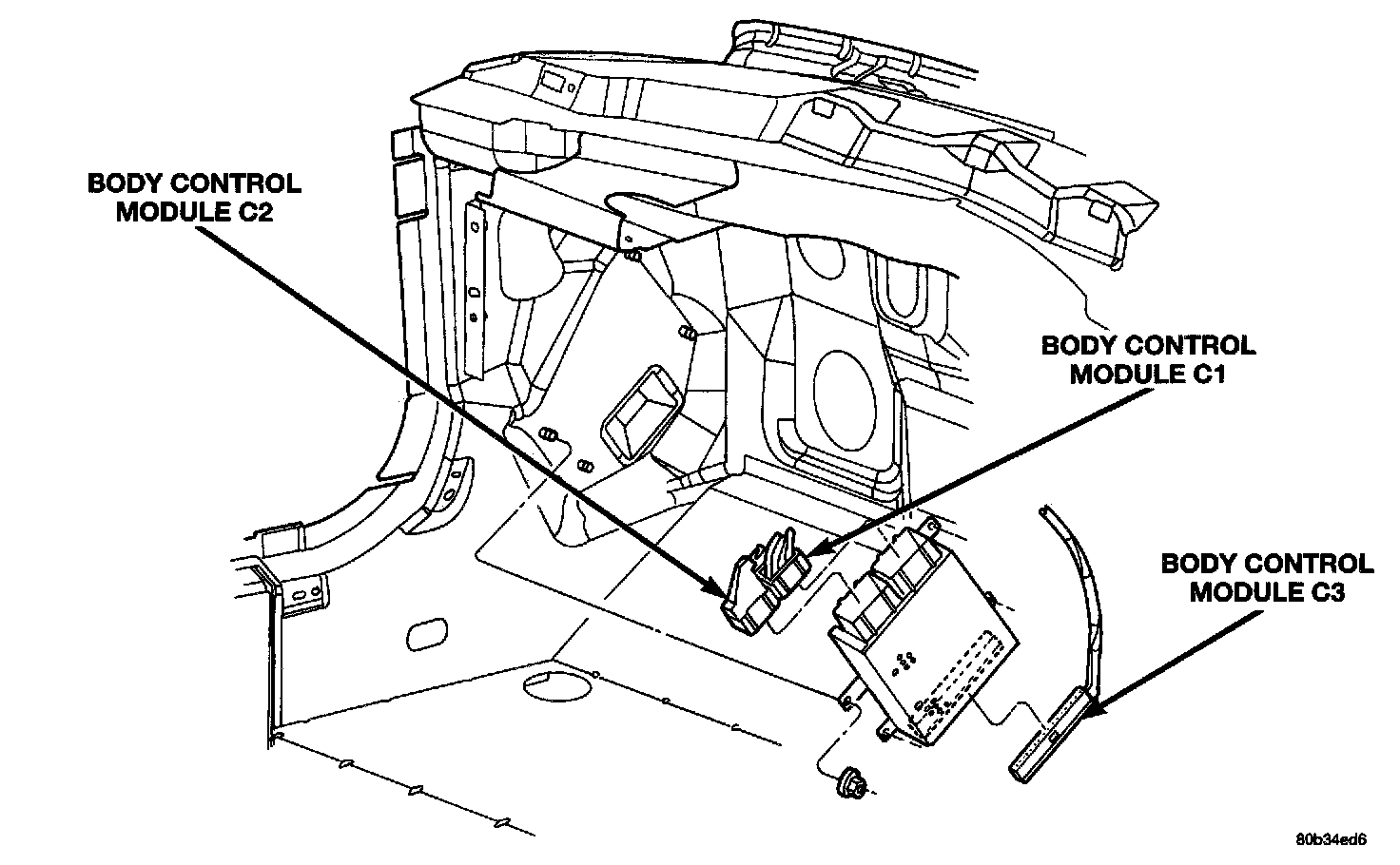 BODY CONTROL MODULE C2

BODY CONTROL MODULE C1

BODY CONTROL MODULE C3

80b34ed6