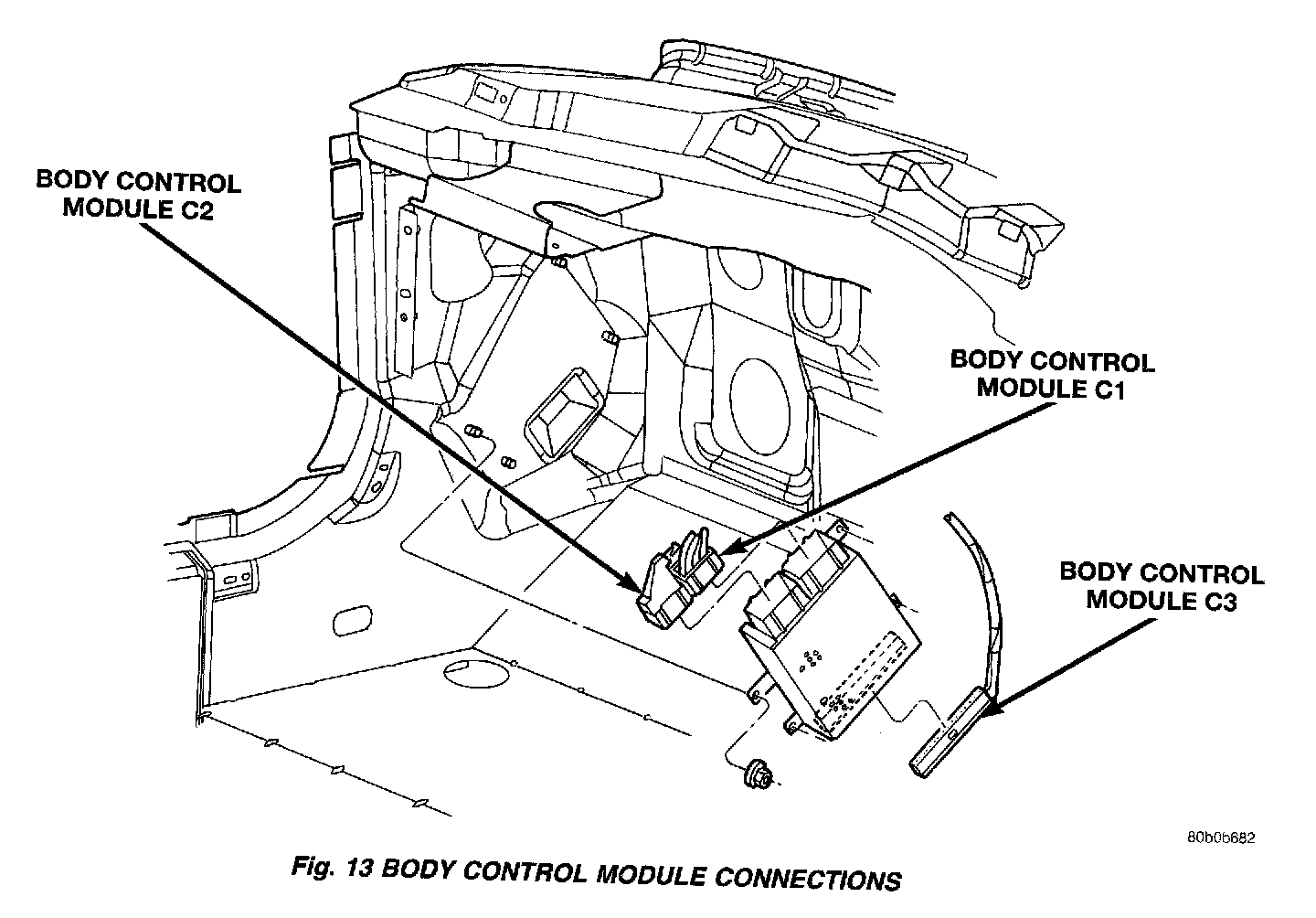 BODY CONTROL MODULE C2

BODY CONTROL MODULE C1

BODY CONTROL MODULE C3

80b0b682

Fig. 13 BODY CONTROL MODULE CONNECTIONS