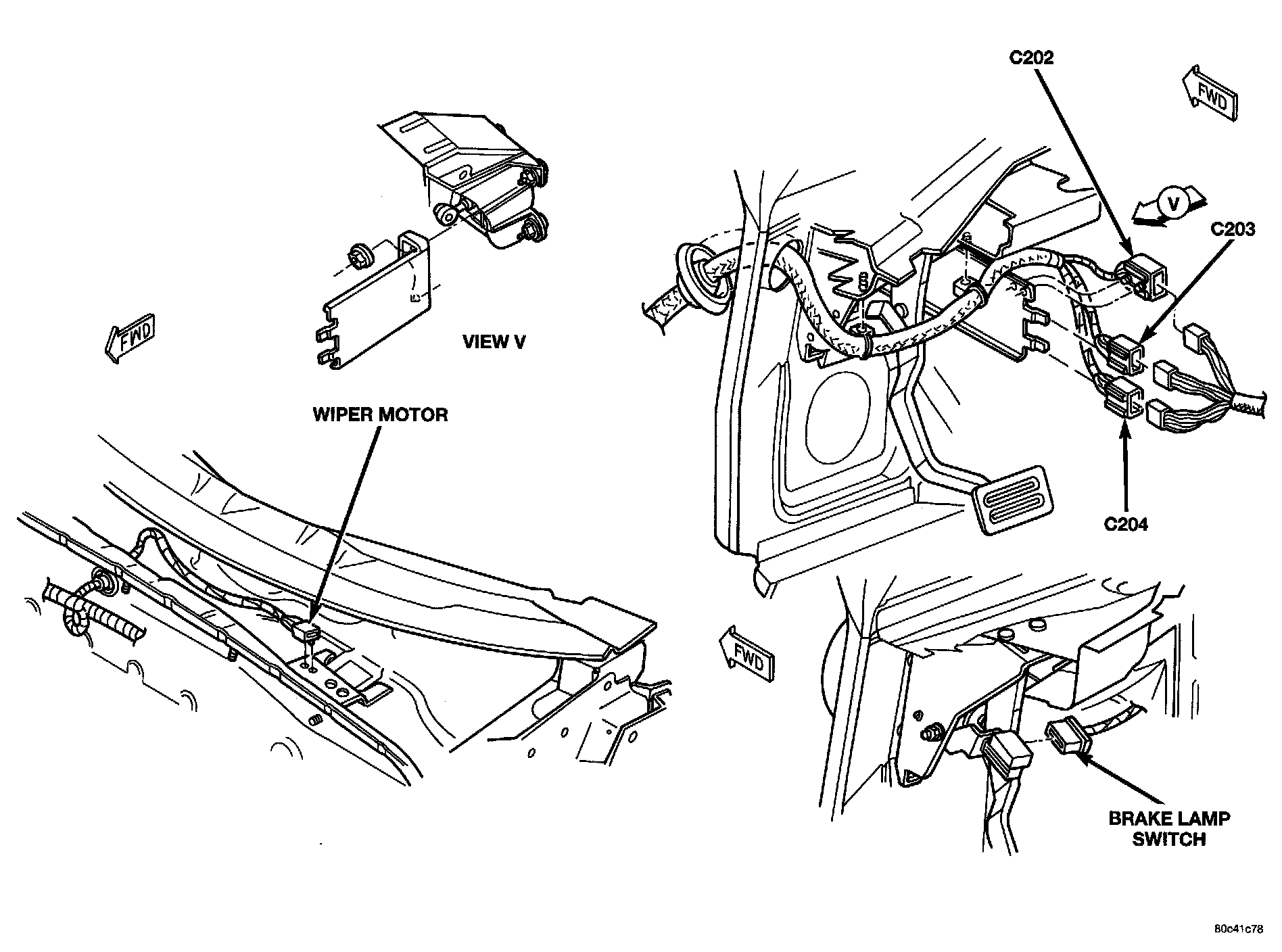 C202

FWD

V

C203

FWD

VIEW V

WIPER MOTOR

C204

FWD

BRAKE LAMP SWITCH

80c41c78