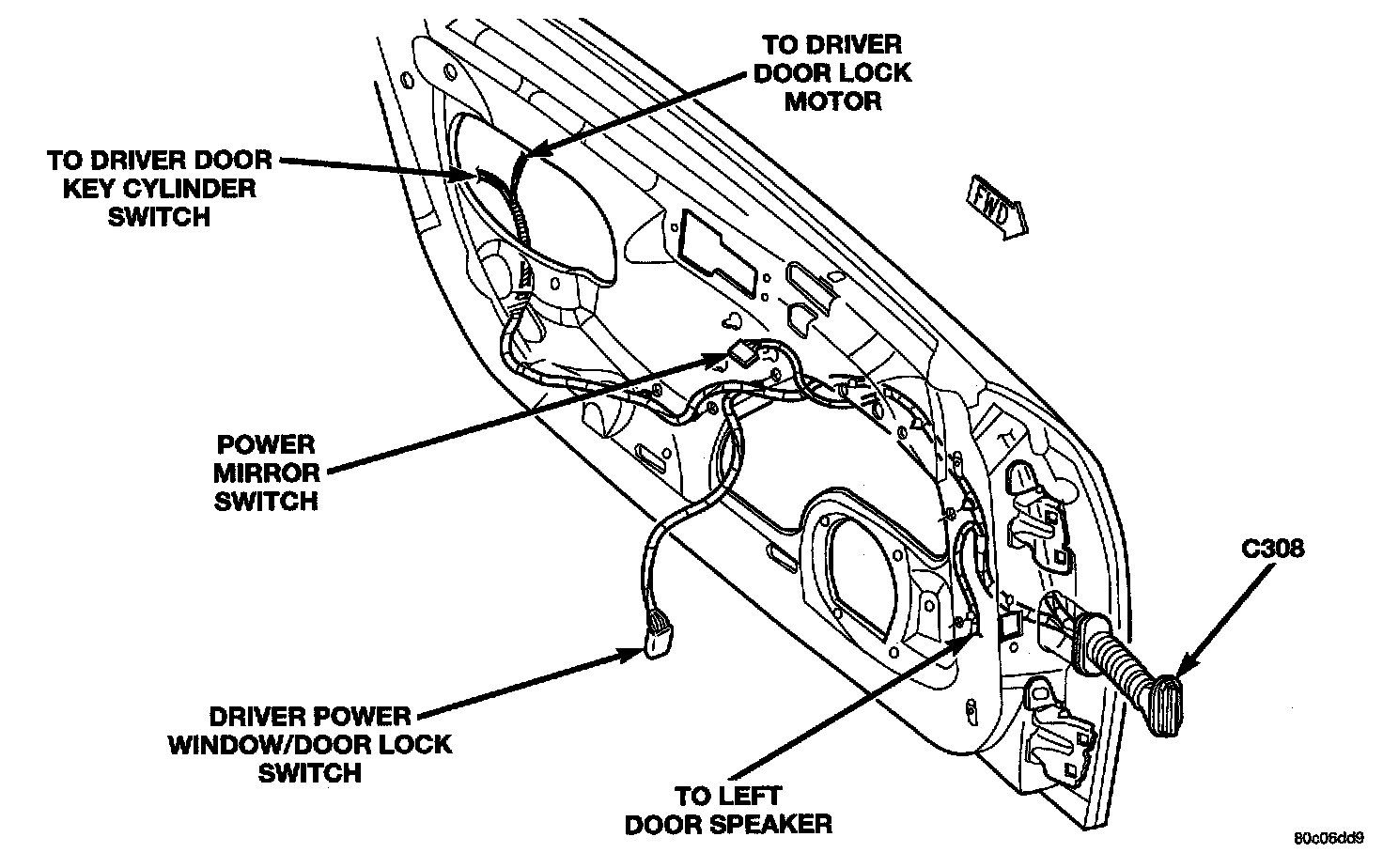 TO DRIVER DOOR LOCK MOTOR

TO DRIVER DOOR KEY CYLINDER SWITCH

FWD

POWER MIRROR SWITCH

C308

DRIVER POWER WINDOW/DOOR LOCK SWITCH

TO LEFT DOOR SPEAKER

80c06dd9