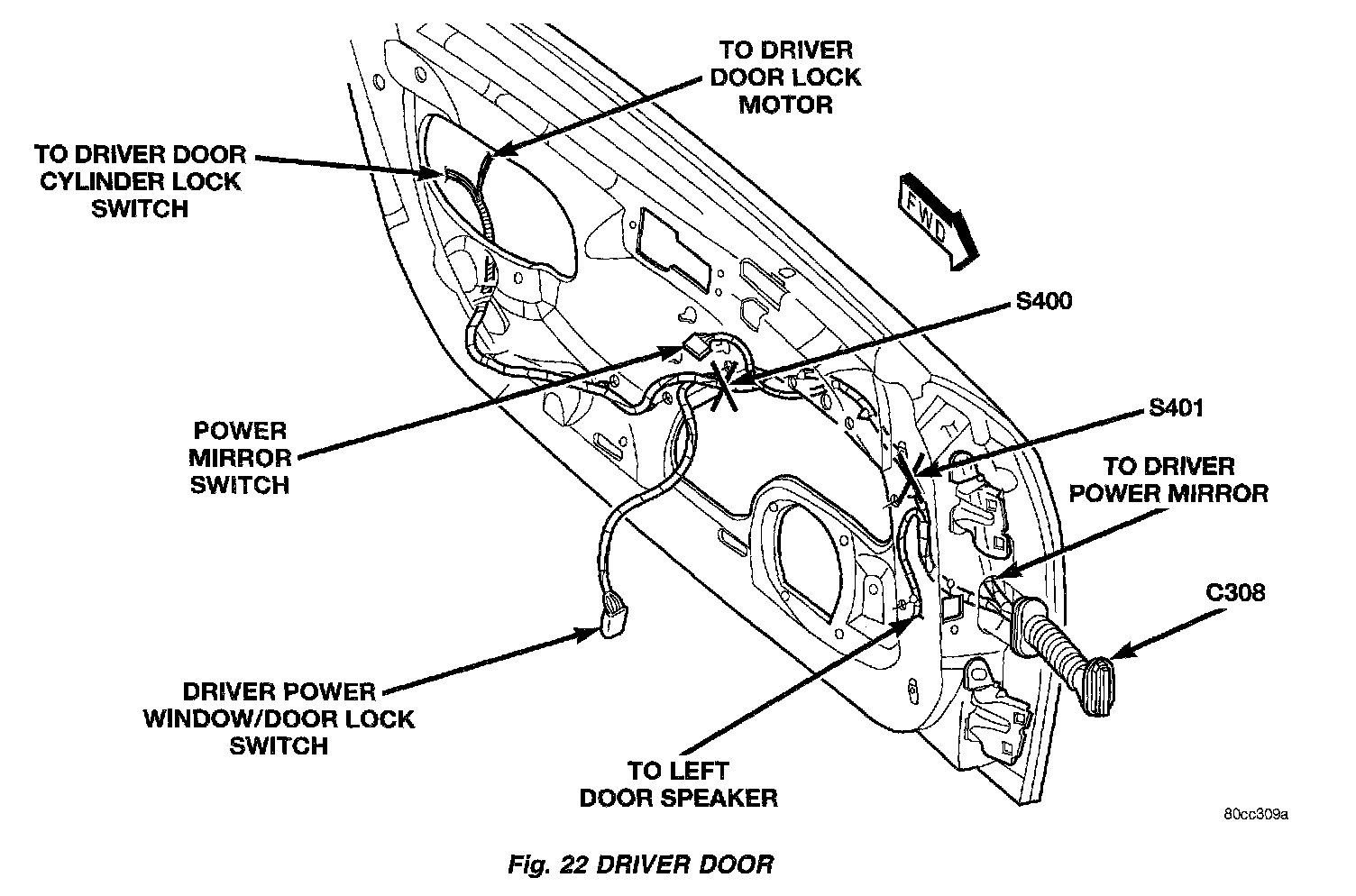 TO DRIVER DOOR LOCK MOTOR

TO DRIVER DOOR CYLINDER LOCK SWITCH

FWD

S400

POWER MIRROR SWITCH

S401

TO DRIVER POWER MIRROR

C308

DRIVER POWER WINDOW/DOOR LOCK SWITCH

TO LEFT DOOR SPEAKER

80cc309a

Fig. 22 DRIVER DOOR