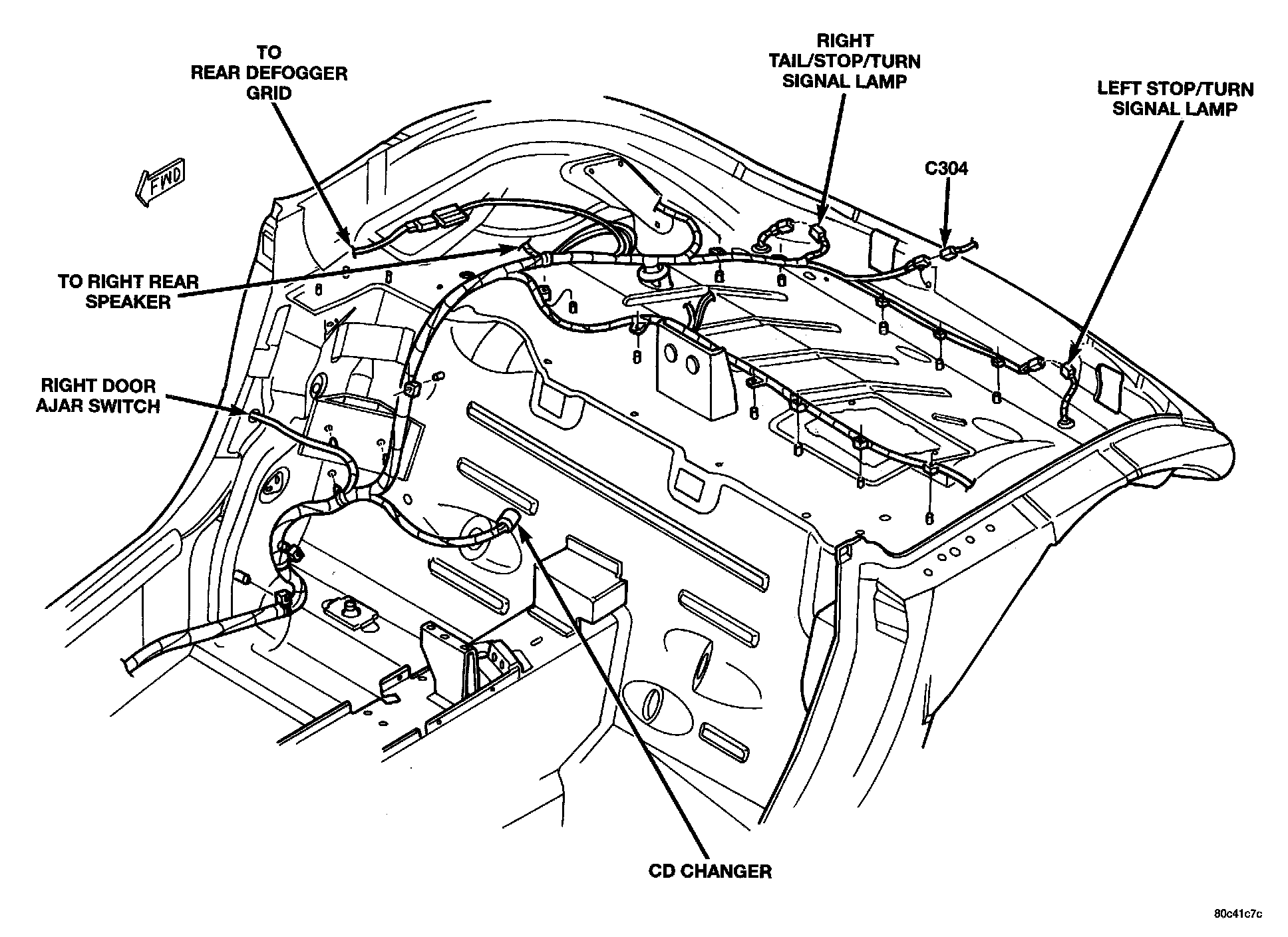 TO REAR DEFOGGER GRID

RIGHT TAIL/STOP/TURN SIGNAL LAMP

LEFT STOP/TURN SIGNAL LAMP

FWD

C304

TO RIGHT REAR SPEAKER

RIGHT DOOR AJAR SWITCH

CD CHANGER

80c41c7c