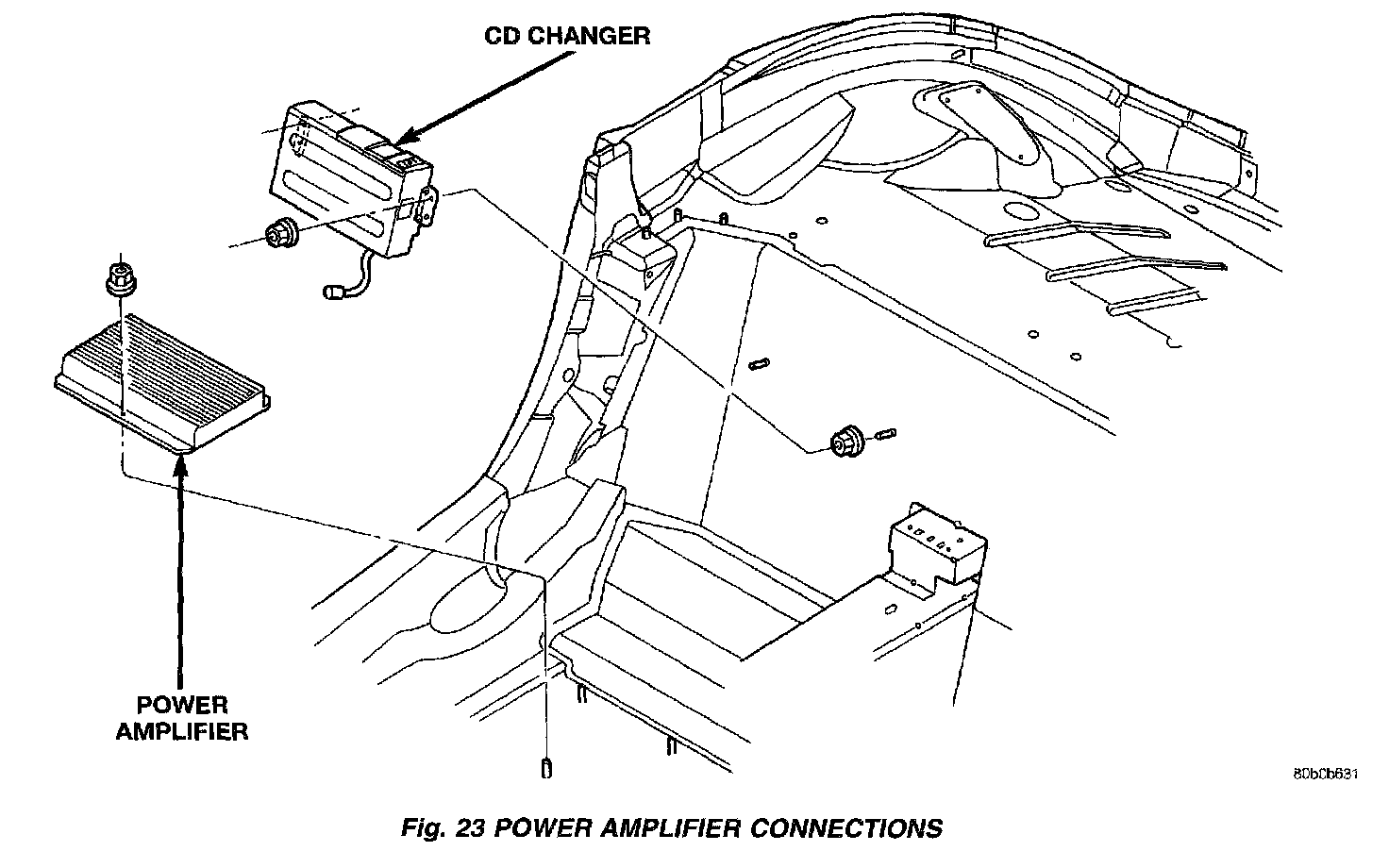 CD CHANGER

POWER AMPLIFIER

80b0b631

Fig. 23 POWER AMPLIFIER CONNECTIONS