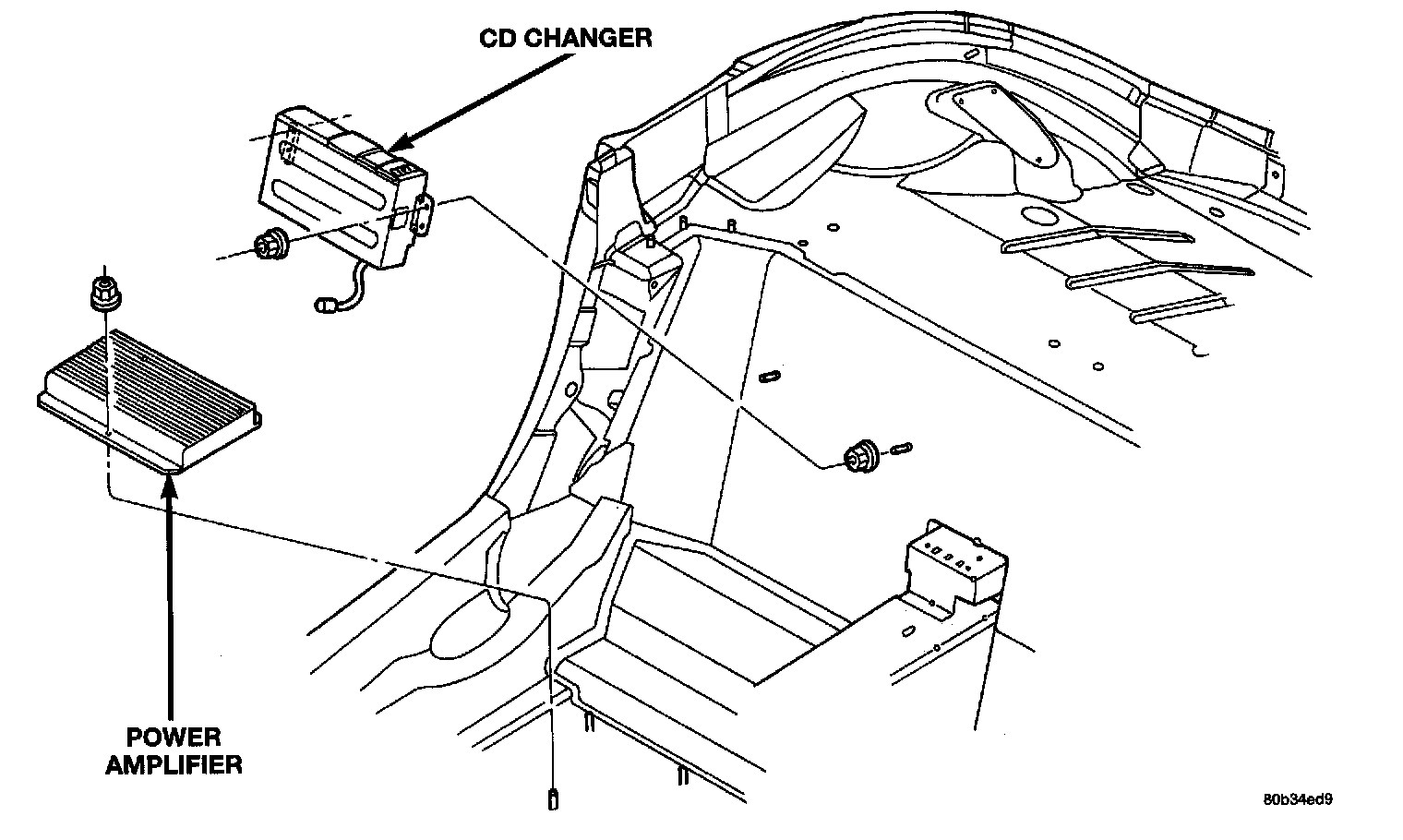 CD CHANGER

POWER AMPLIFIER

80b34ed9