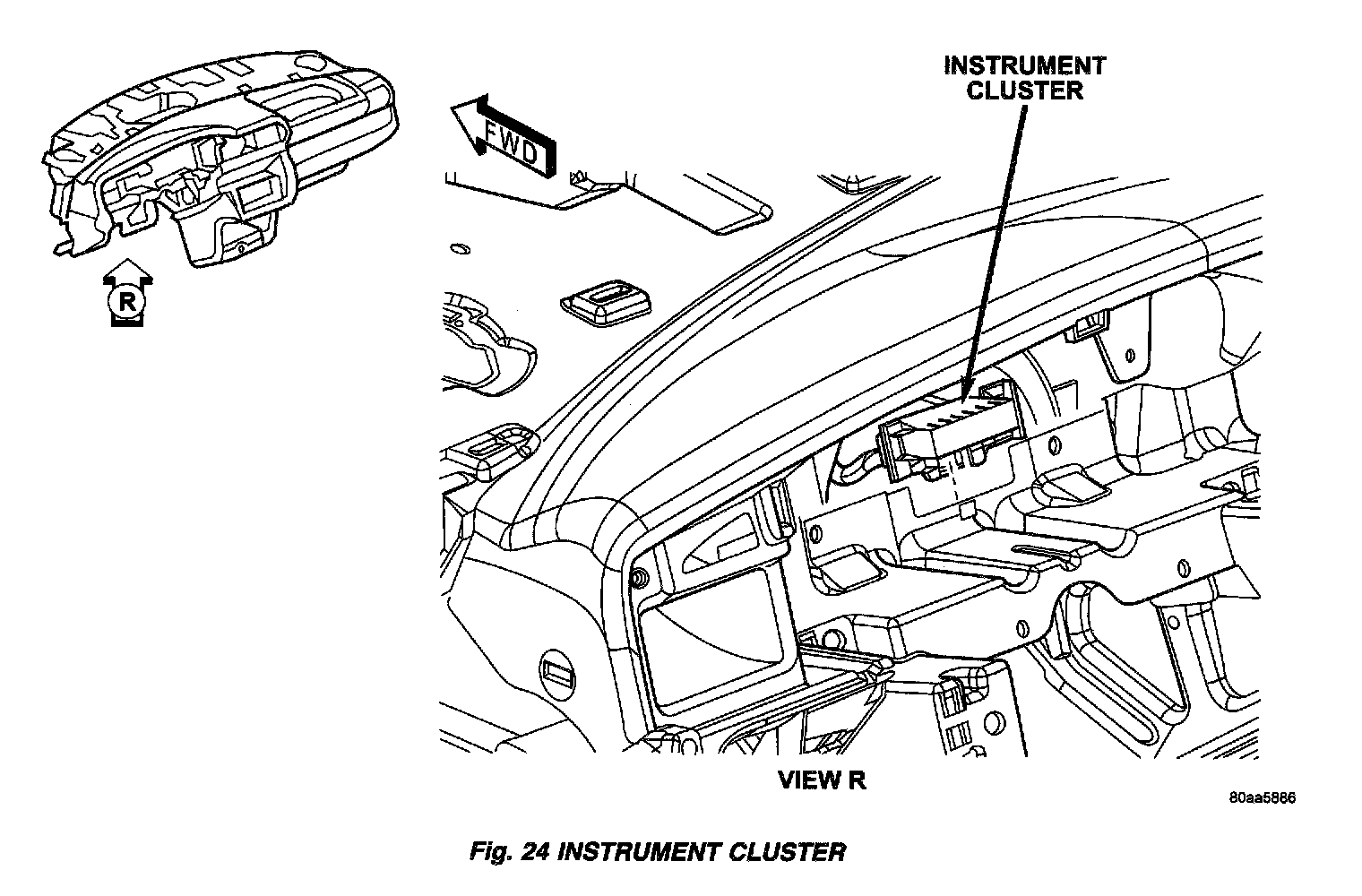 R

FWD

INSTRUMENT CLUSTER

VIEW R

80aa5886

Fig. 24 INSTRUMENT CLUSTER