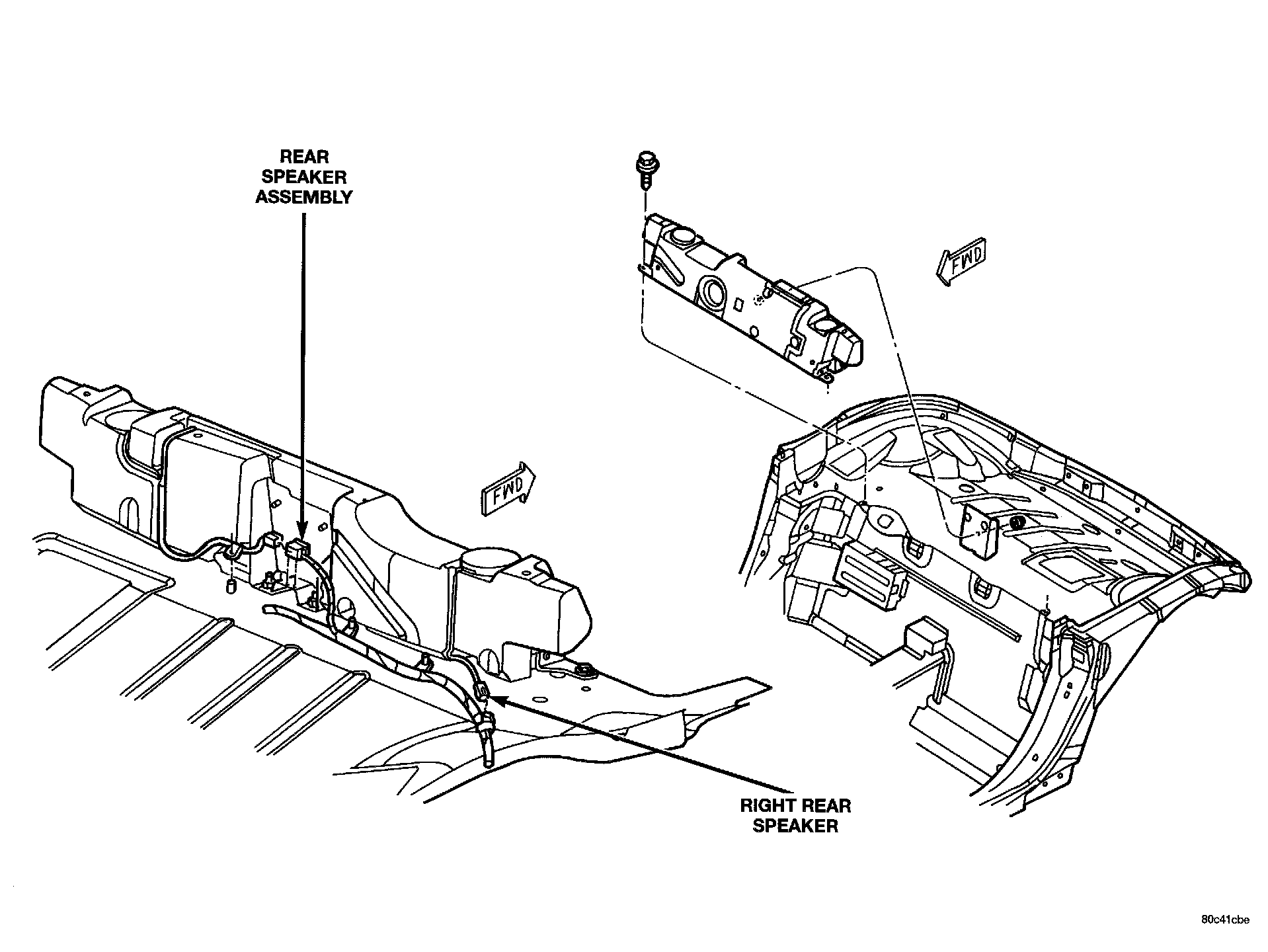 REAR SPEAKER ASSEMBLY

FWD

FWD

RIGHT REAR SPEAKER

80c41cbe