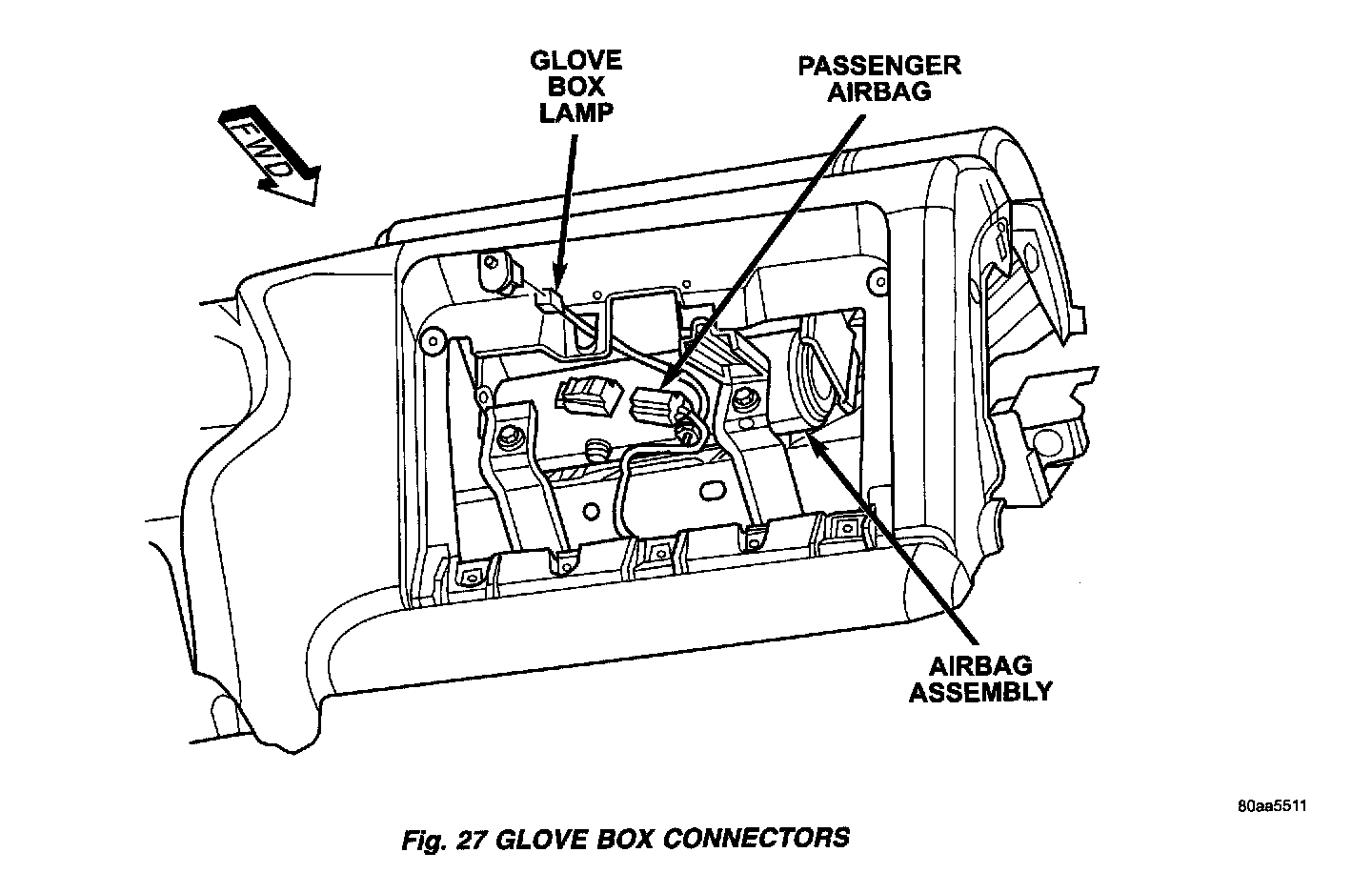 FWD

GLOVE BOX LAMP

PASSENGER AIRBAG

AIRBAG ASSEMBLY

80aa5511

Fig. 27 GLOVE BOX CONNECTORS