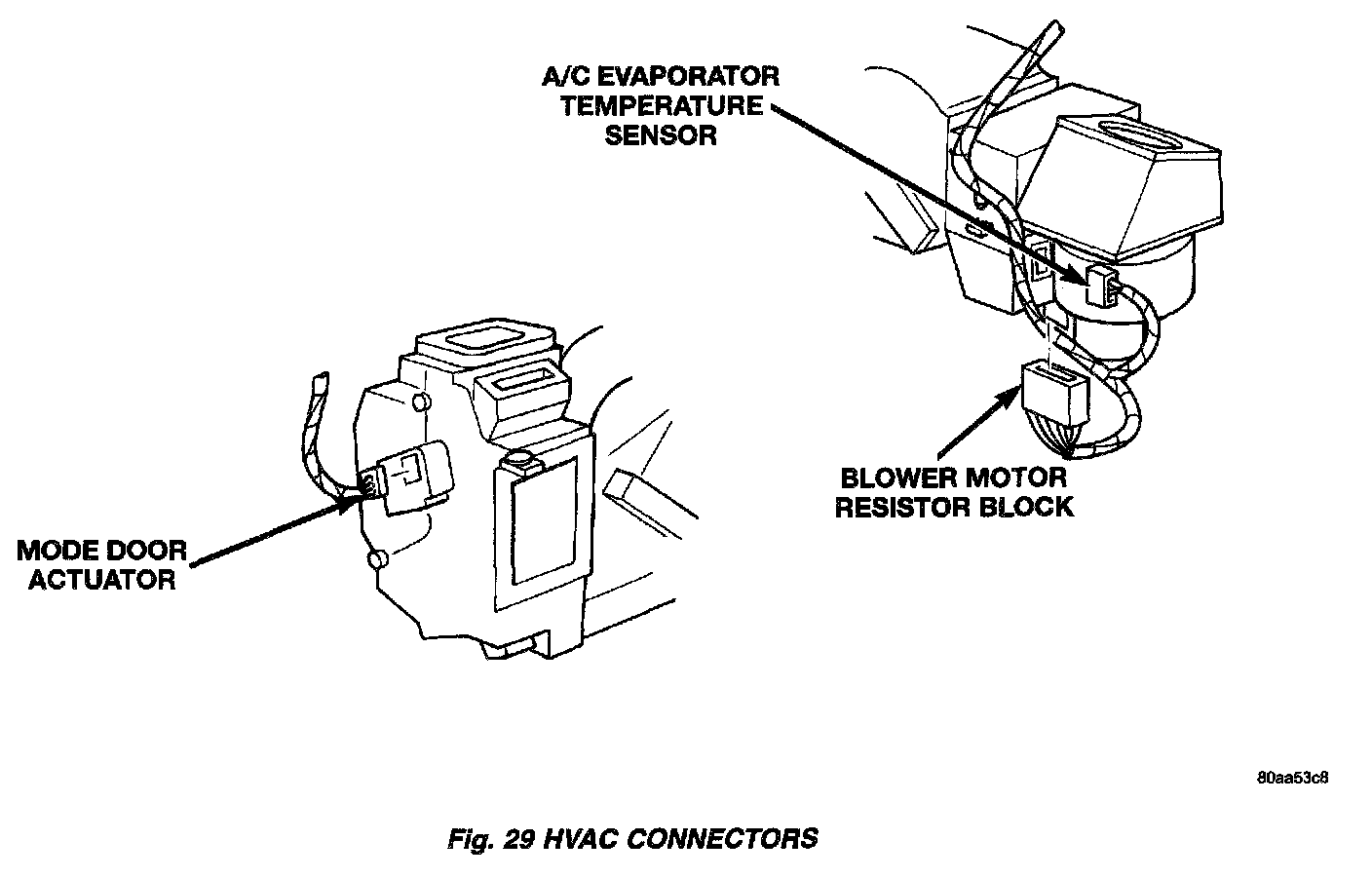 A/C EVAPORATOR TEMPERATURE SENSOR

MODE DOOR ACTUATOR

BLOWER MOTOR RESISTOR BLOCK

80aa53c8

Fig. 29 HVAC CONNECTORS