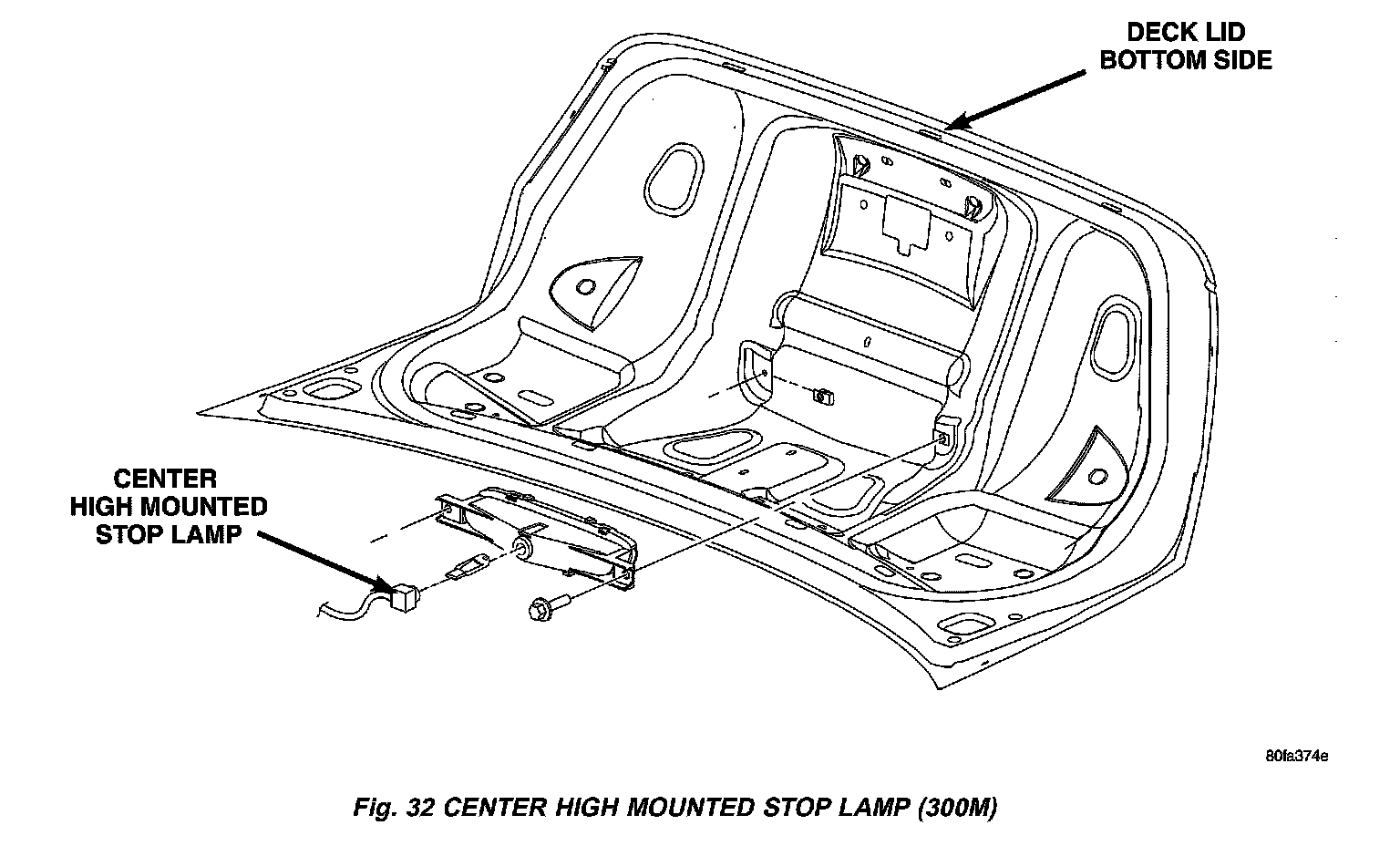 DECK LID
BOTTOM SIDE

CENTER
HIGH MOUNTED
STOP LAMP

80fa374e

Fig. 32 CENTER HIGH MOUNTED STOP LAMP (300M)