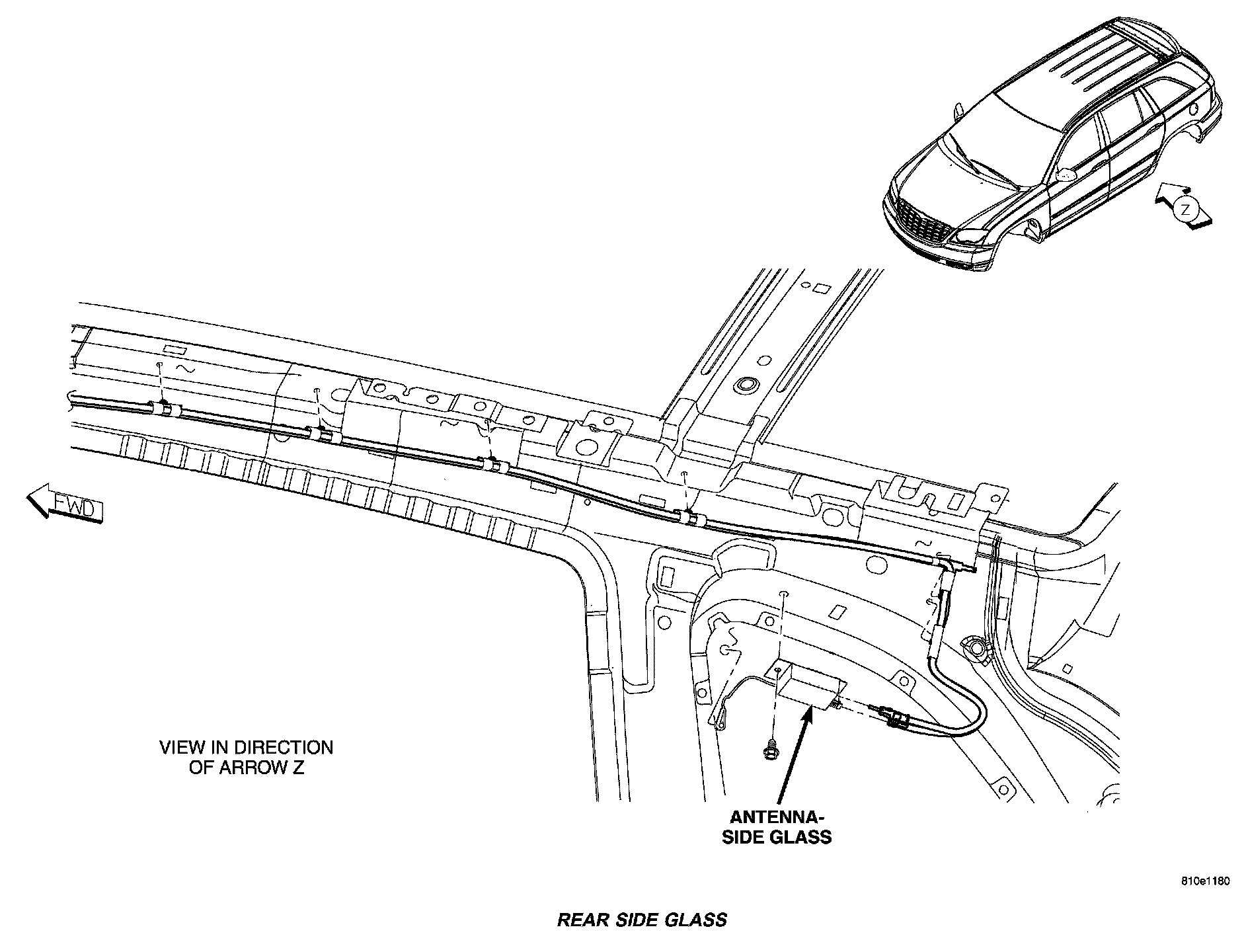 Z

FWD

VIEW IN DIRECTION OF ARROW Z

ANTENNA-SIDE GLASS

810e1180

REAR SIDE GLASS