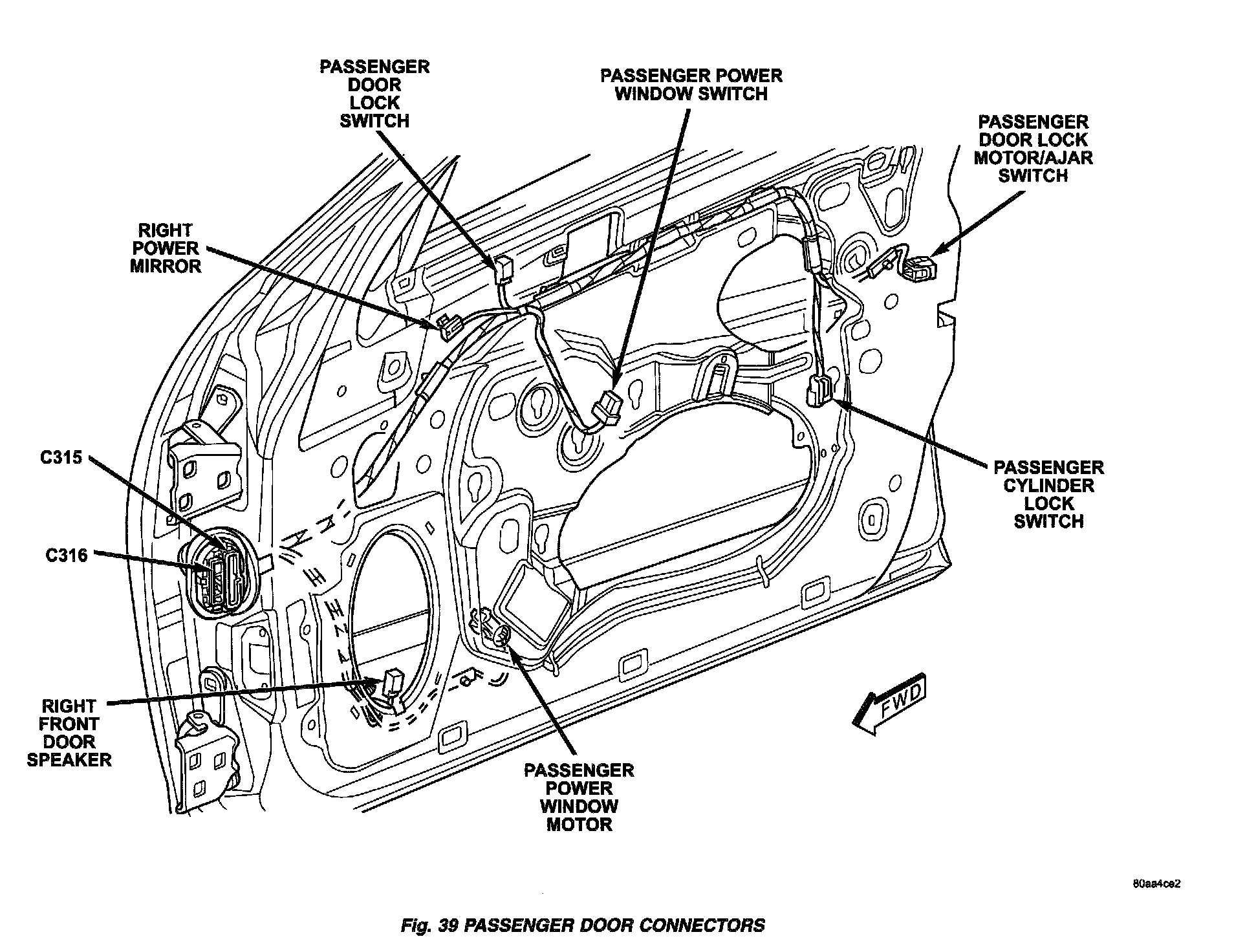 PASSENGER DOOR LOCK SWITCH

PASSENGER POWER WINDOW SWITCH

PASSENGER DOOR LOCK MOTOR/AJAR SWITCH

RIGHT POWER MIRROR

C315

C316

PASSENGER CYLINDER LOCK SWITCH

RIGHT FRONT DOOR SPEAKER

PASSENGER POWER WINDOW MOTOR

FWD

80aa4ce2

Fig. 39 PASSENGER DOOR CONNECTORS