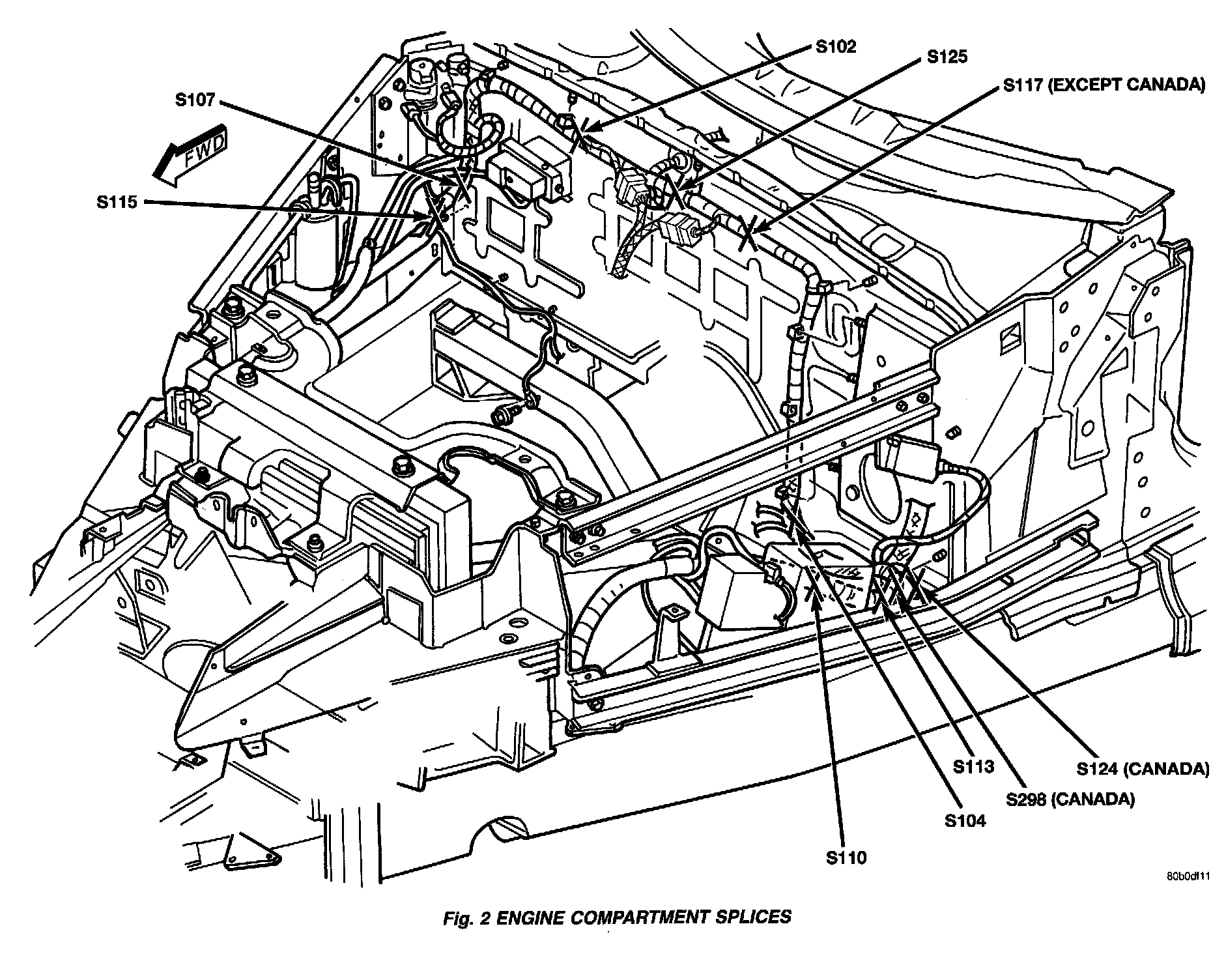 S102
S125
S117 (EXCEPT CANADA)
S107
FWD
S115
S124 (CANADA)
S113
S298 (CANADA)
S104
S110
80b0df11

Fig. 2 ENGINE COMPARTMENT SPLICES