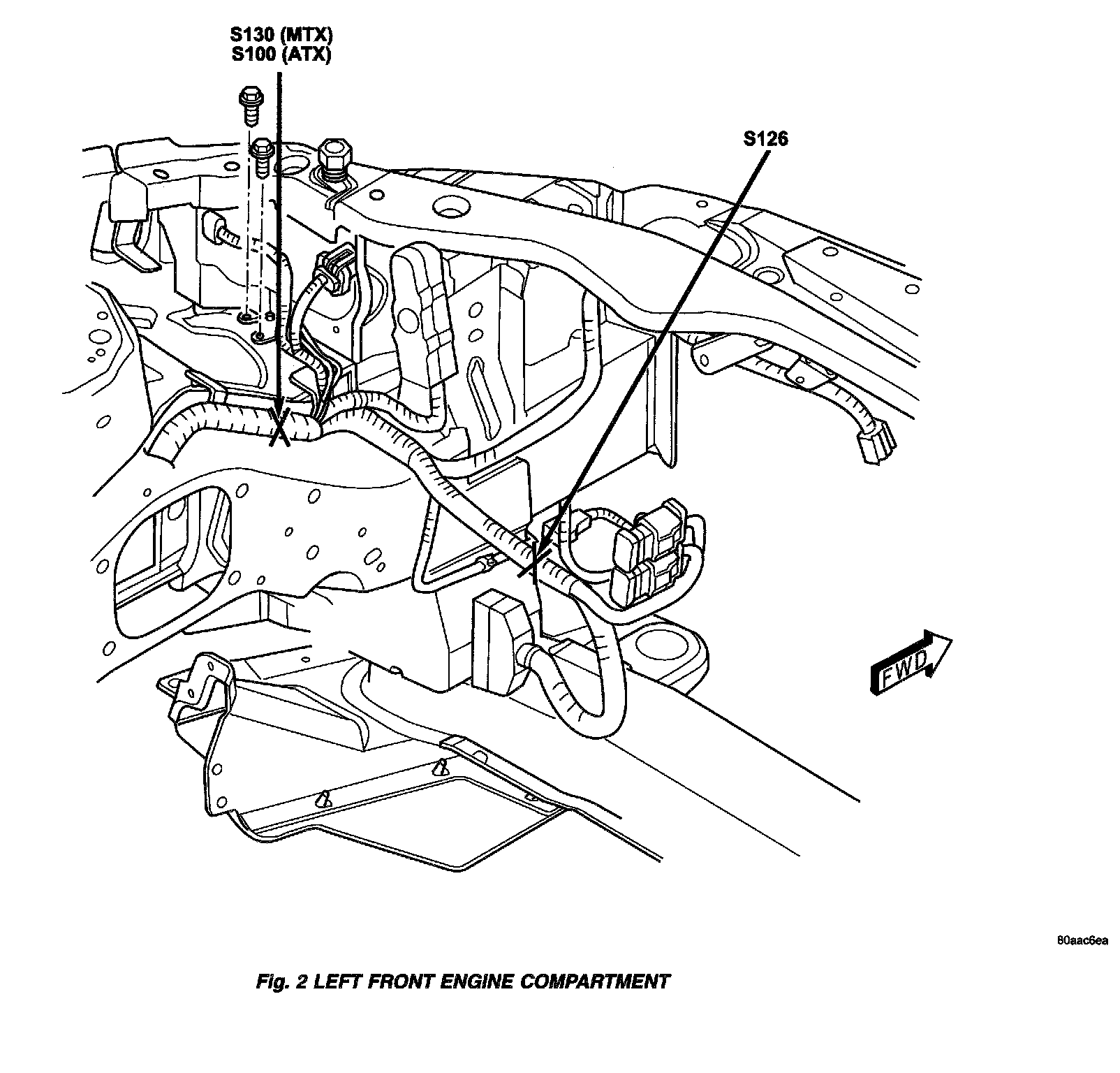 S130 (MTX)
S100 (ATX)

S126

FWD

80aac6ea

Fig. 2 LEFT FRONT ENGINE COMPARTMENT