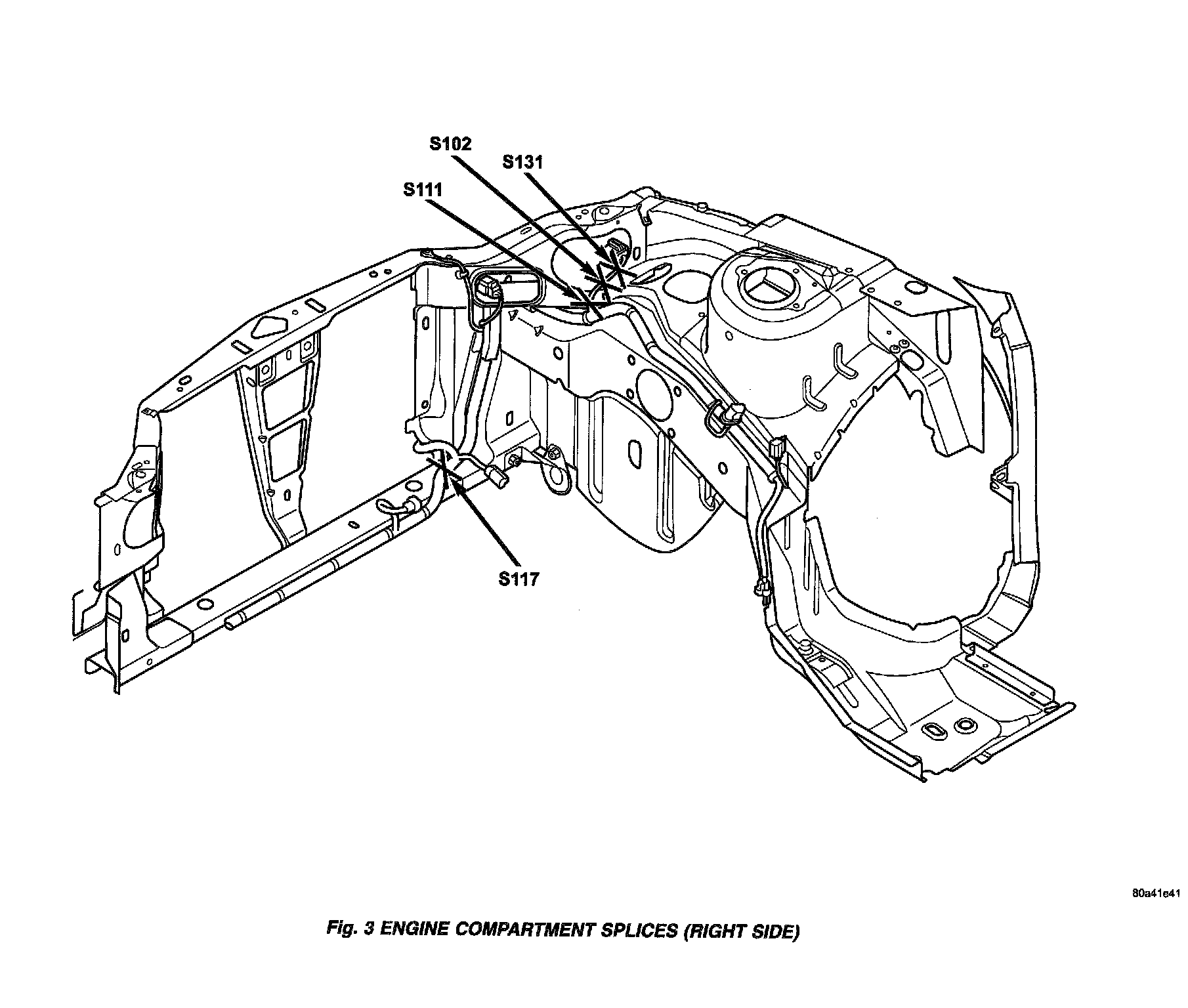 S102
S131
S111
S117

80a41e41

Fig. 3 ENGINE COMPARTMENT SPLICES (RIGHT SIDE)