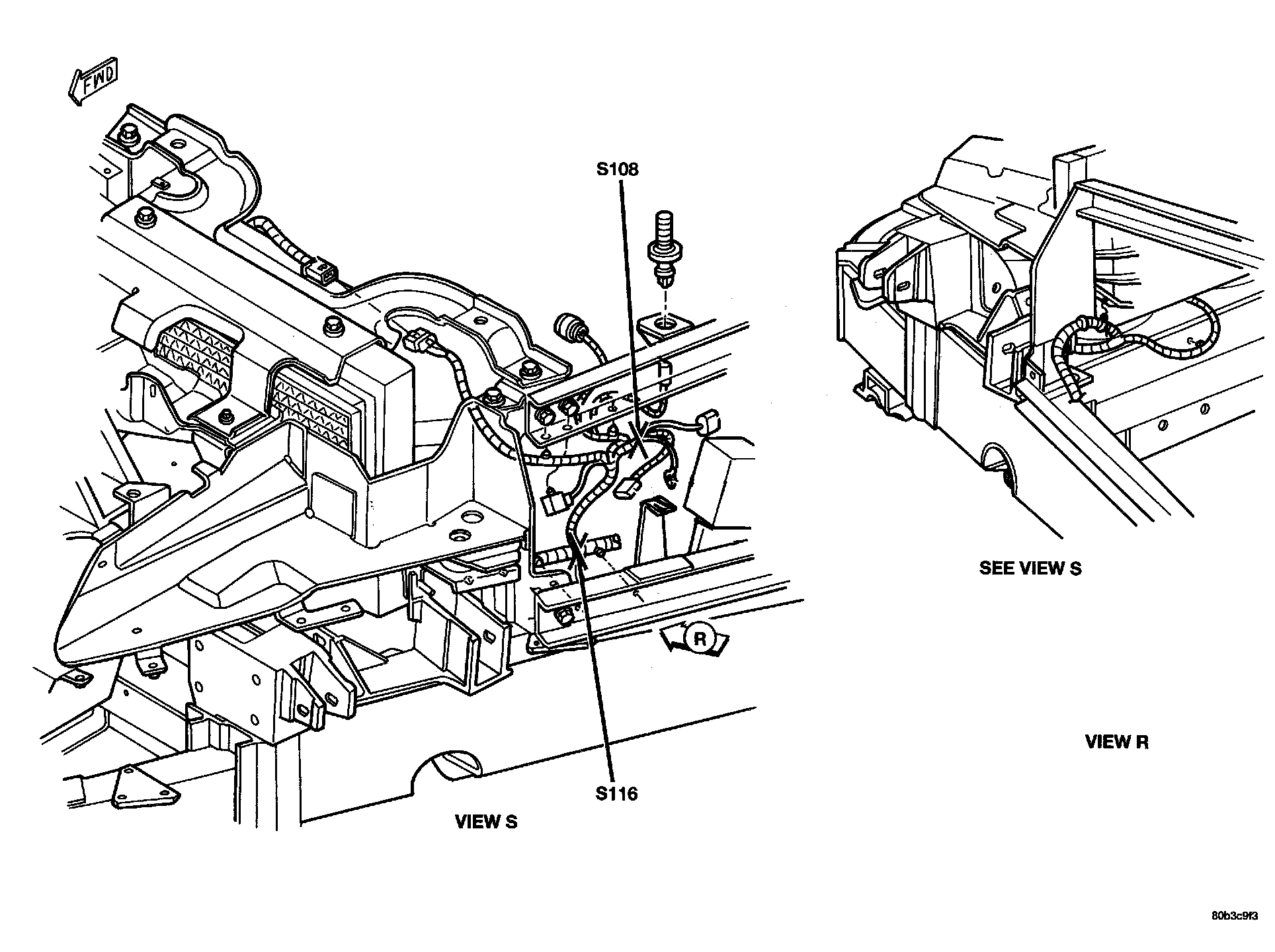 FWD

S108

R

S116

VIEW S

SEE VIEW S

VIEW R

80b3c9f3