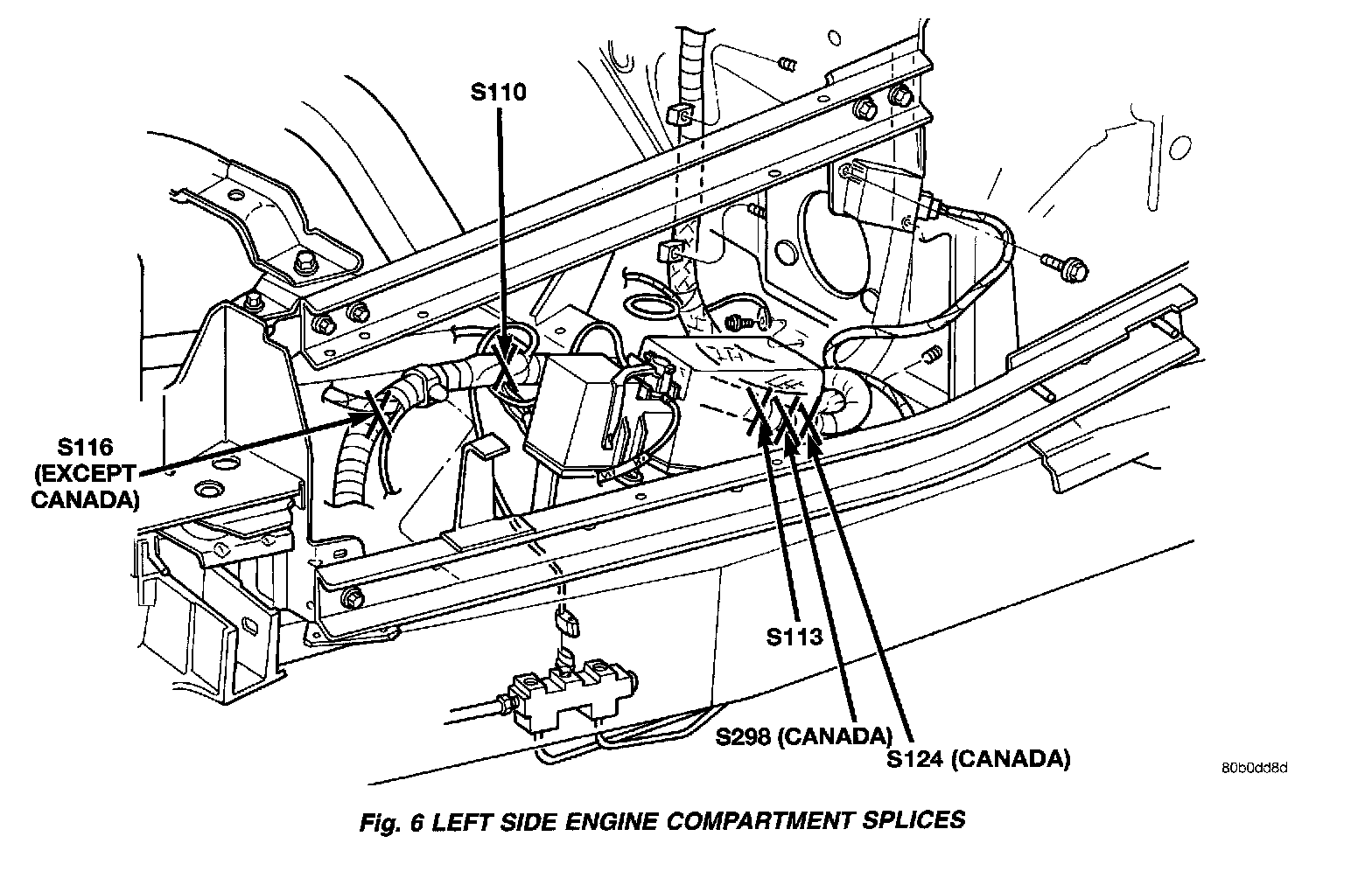 S110

S116 (EXCEPT CANADA)

S113

S298 (CANADA)

S124 (CANADA)

80b0dd8d

Fig. 6 LEFT SIDE ENGINE COMPARTMENT SPLICES