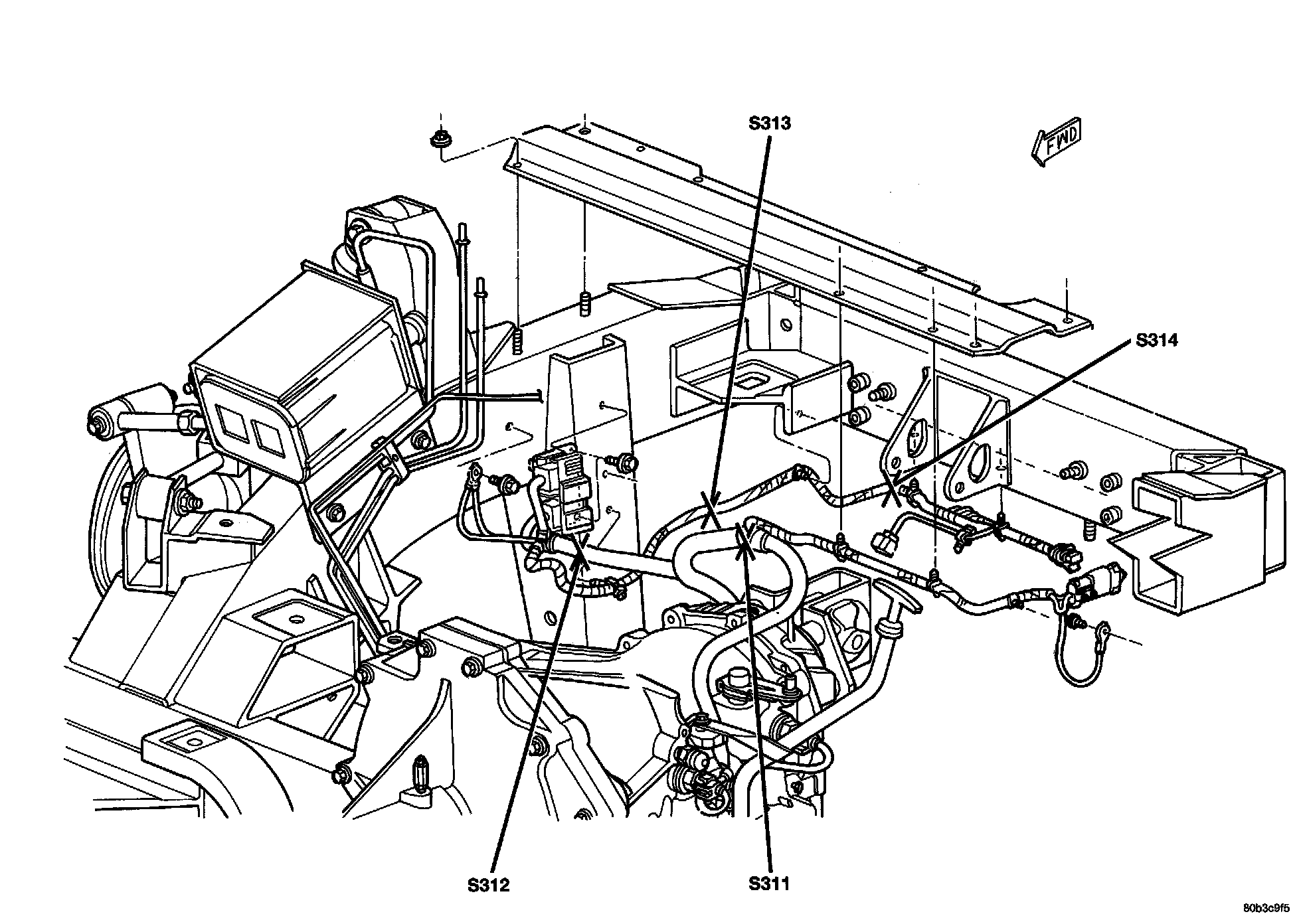 S313

FWD

S314

S312

S311

80b3c9f5