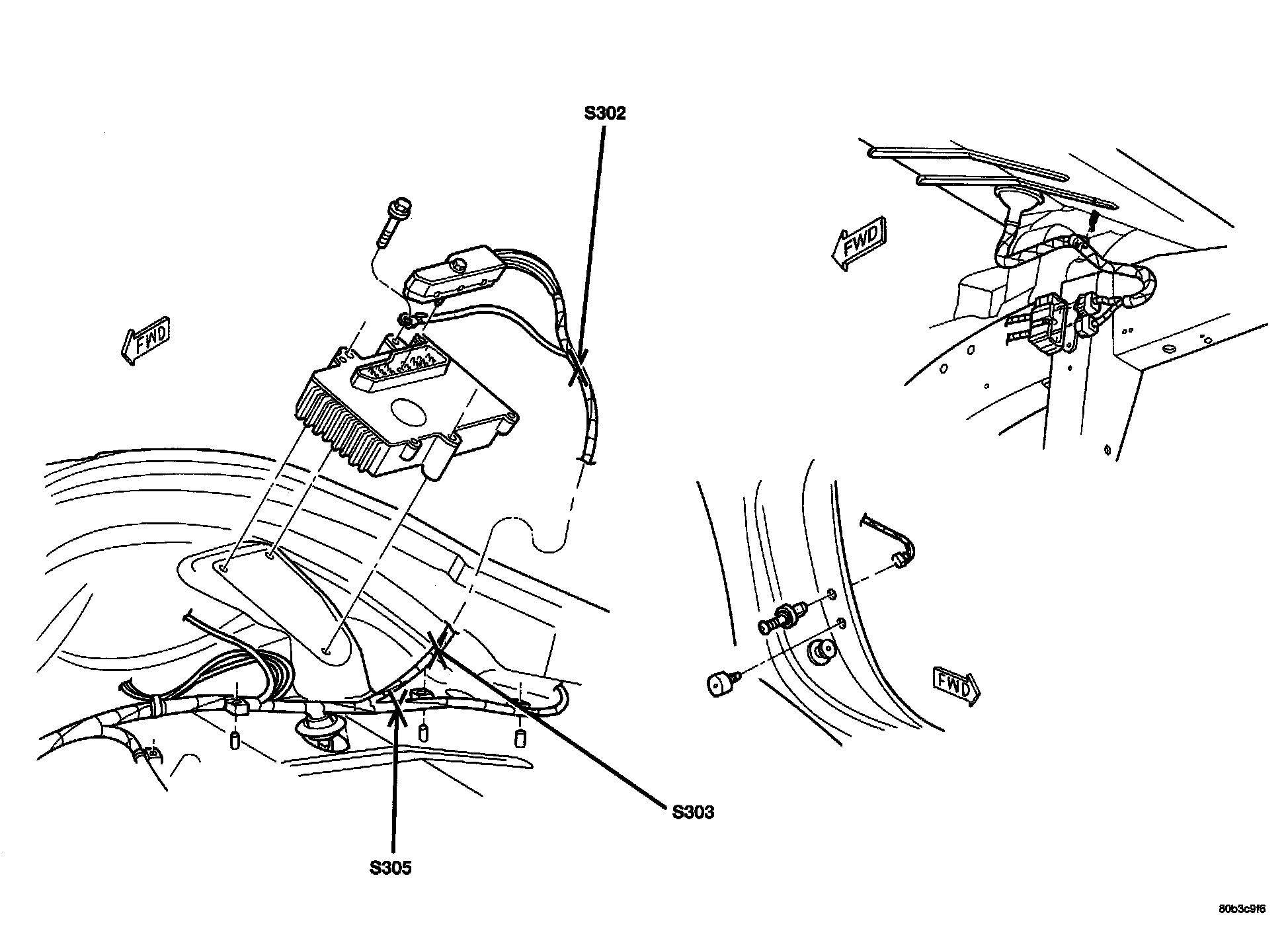 S302

FWD

FWD

FWD

S303

S305

80b3c9f6