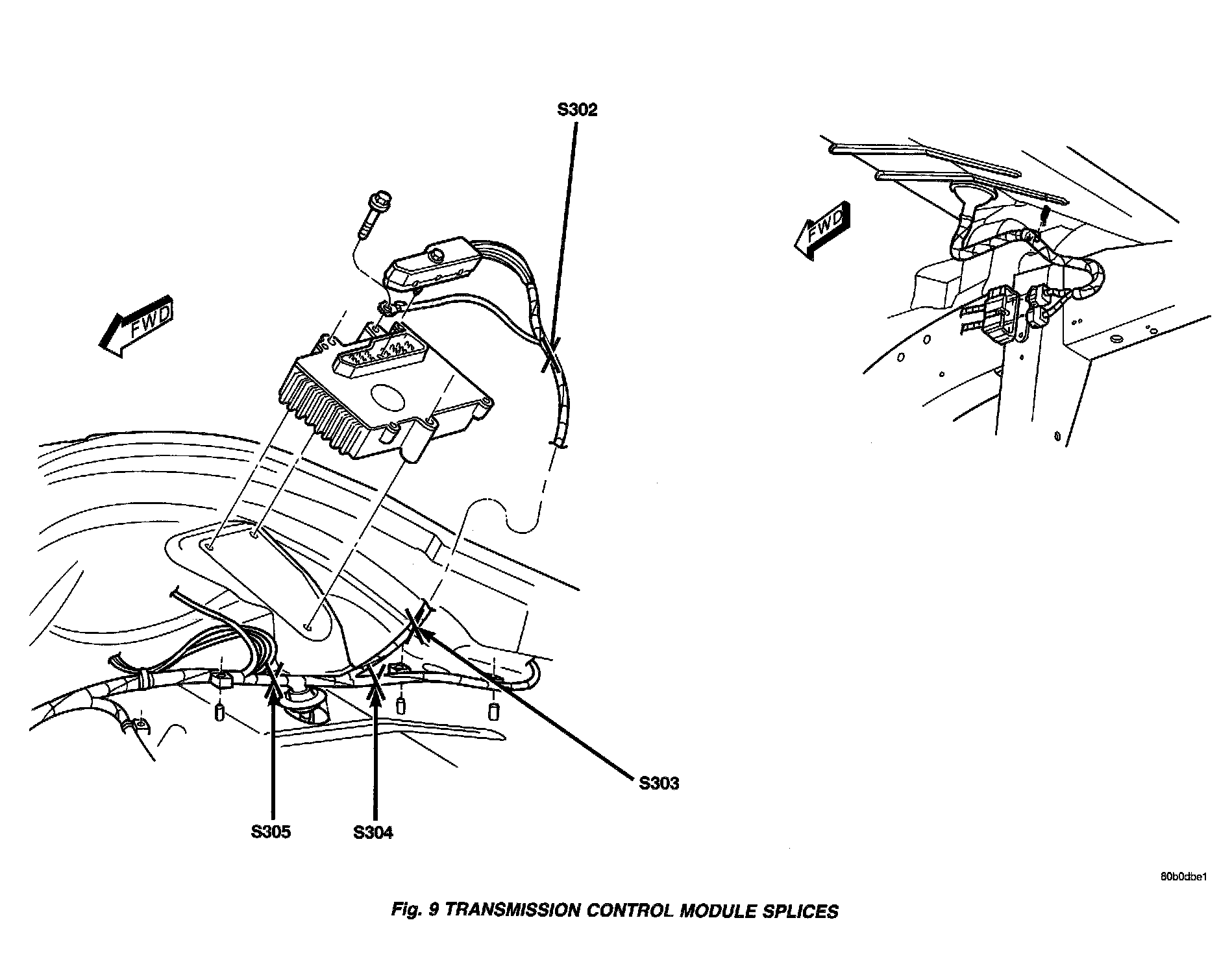 S302

FWD

FWD

S303

S305

S304

80b0dbe1

Fig. 9 TRANSMISSION CONTROL MODULE SPLICES