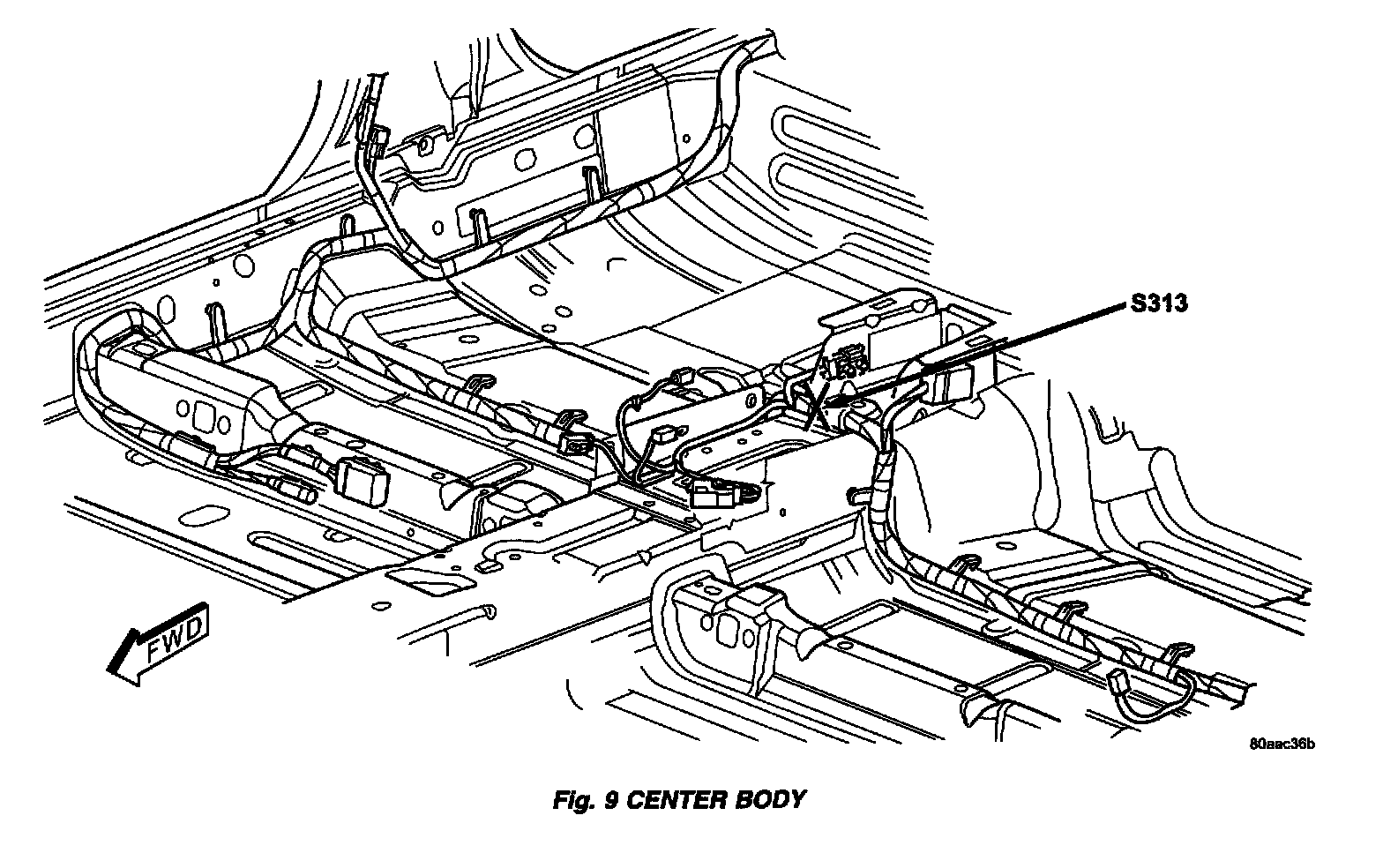 S313

FWD

80aac36b

Fig. 9 CENTER BODY