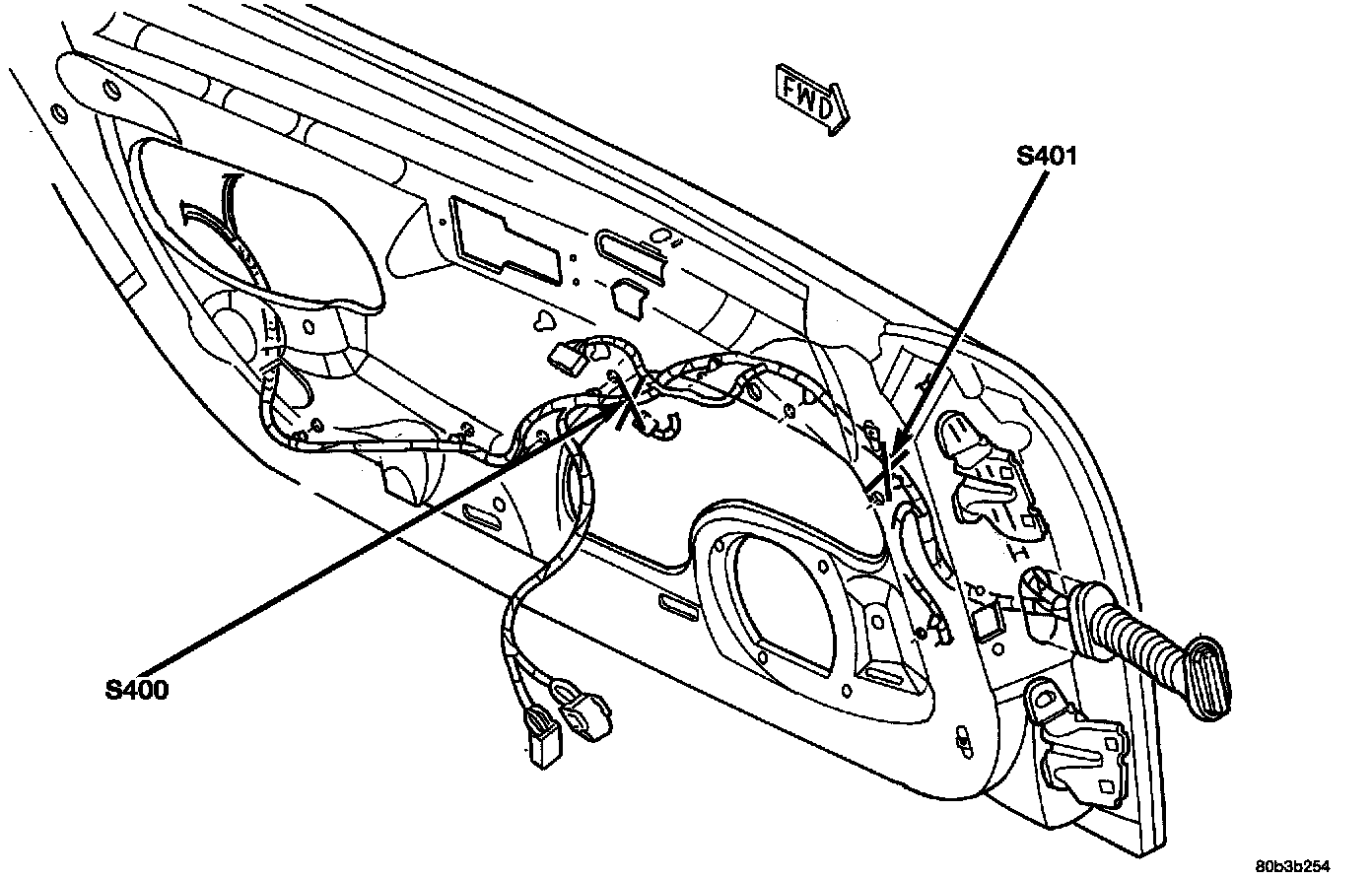 FWD
S401
S400
80b3b254