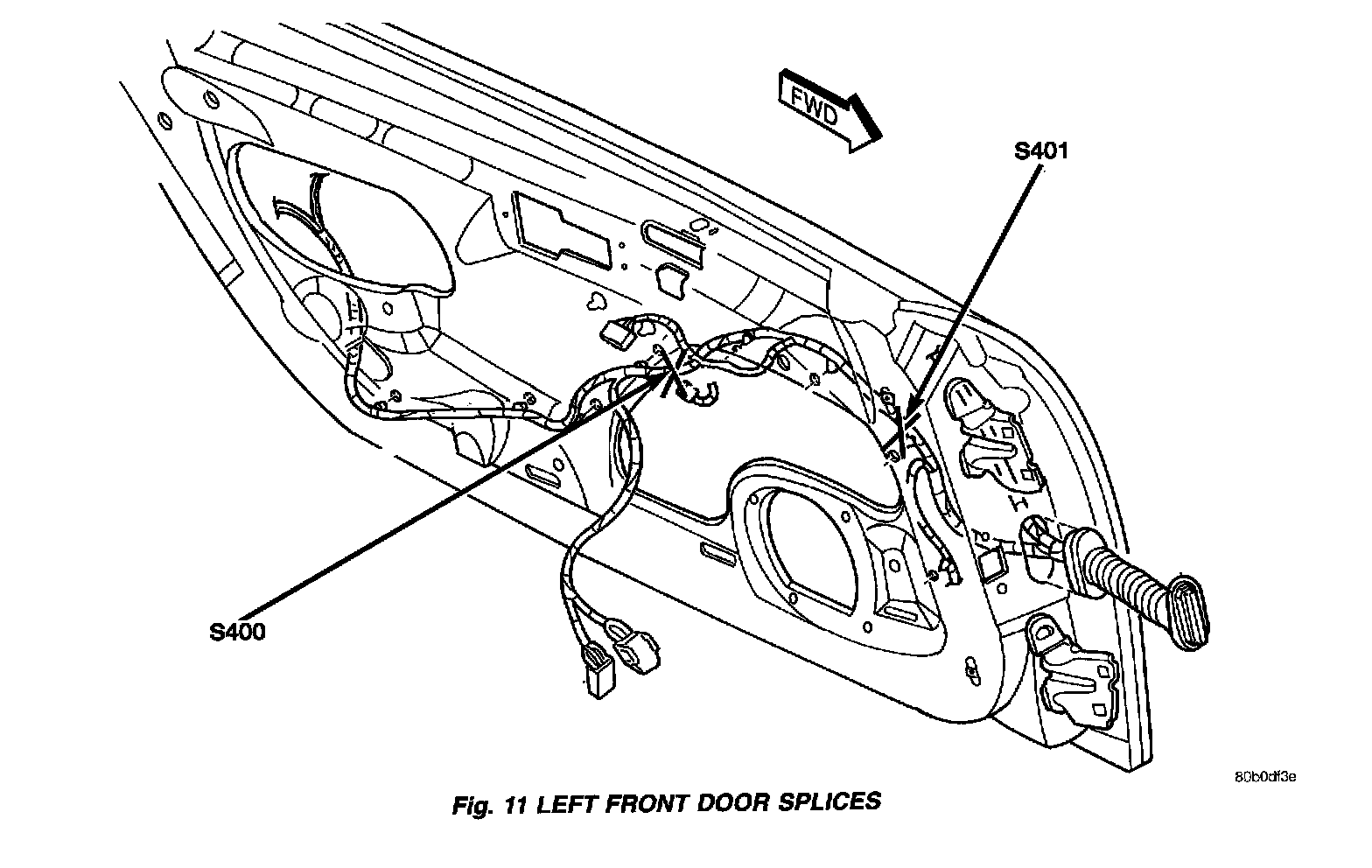 FWD

S401

S400

80b0df3e

Fig. 11 LEFT FRONT DOOR SPLICES