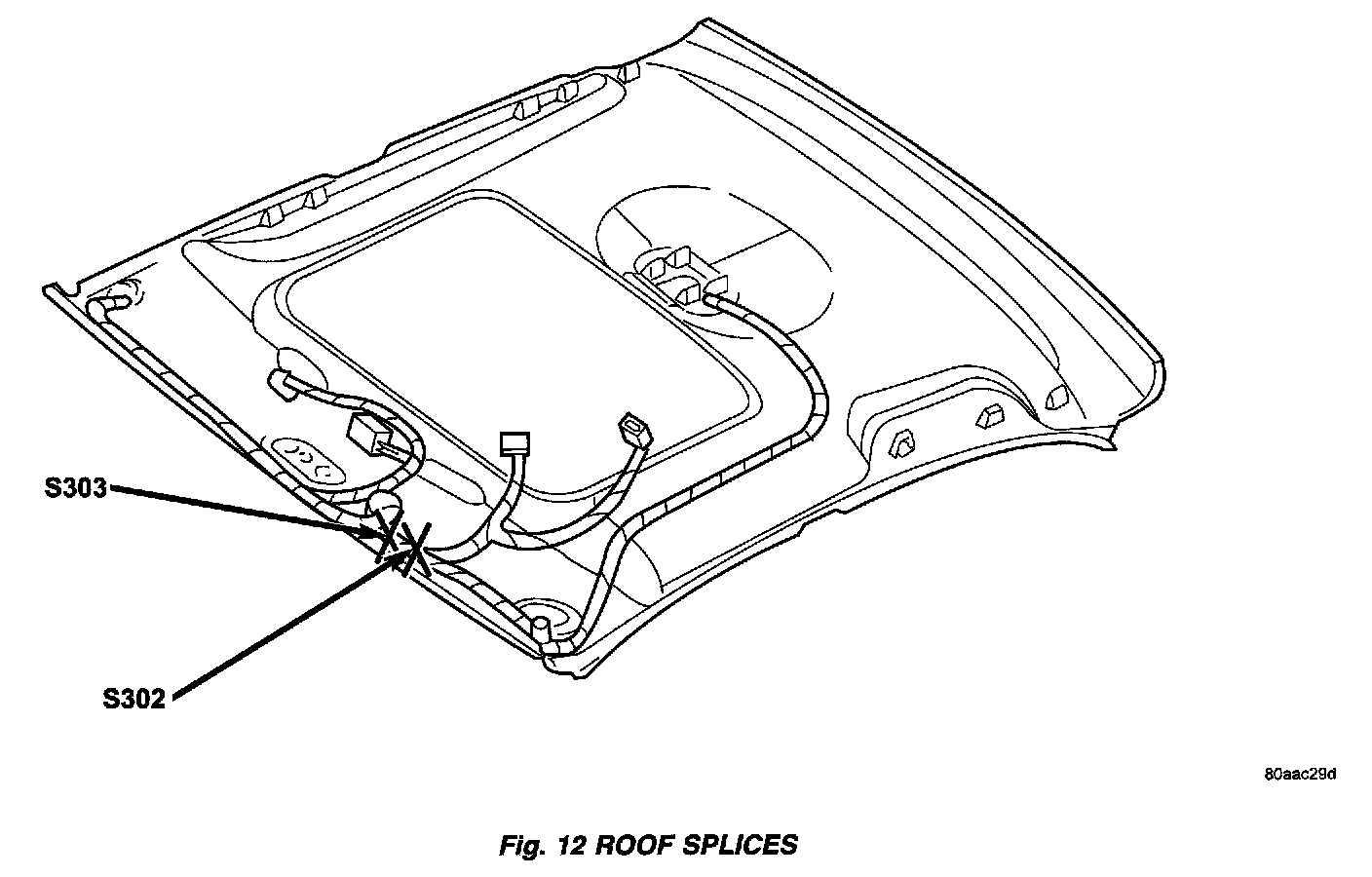 S303

S302

80aac29d

Fig. 12 ROOF SPLICES