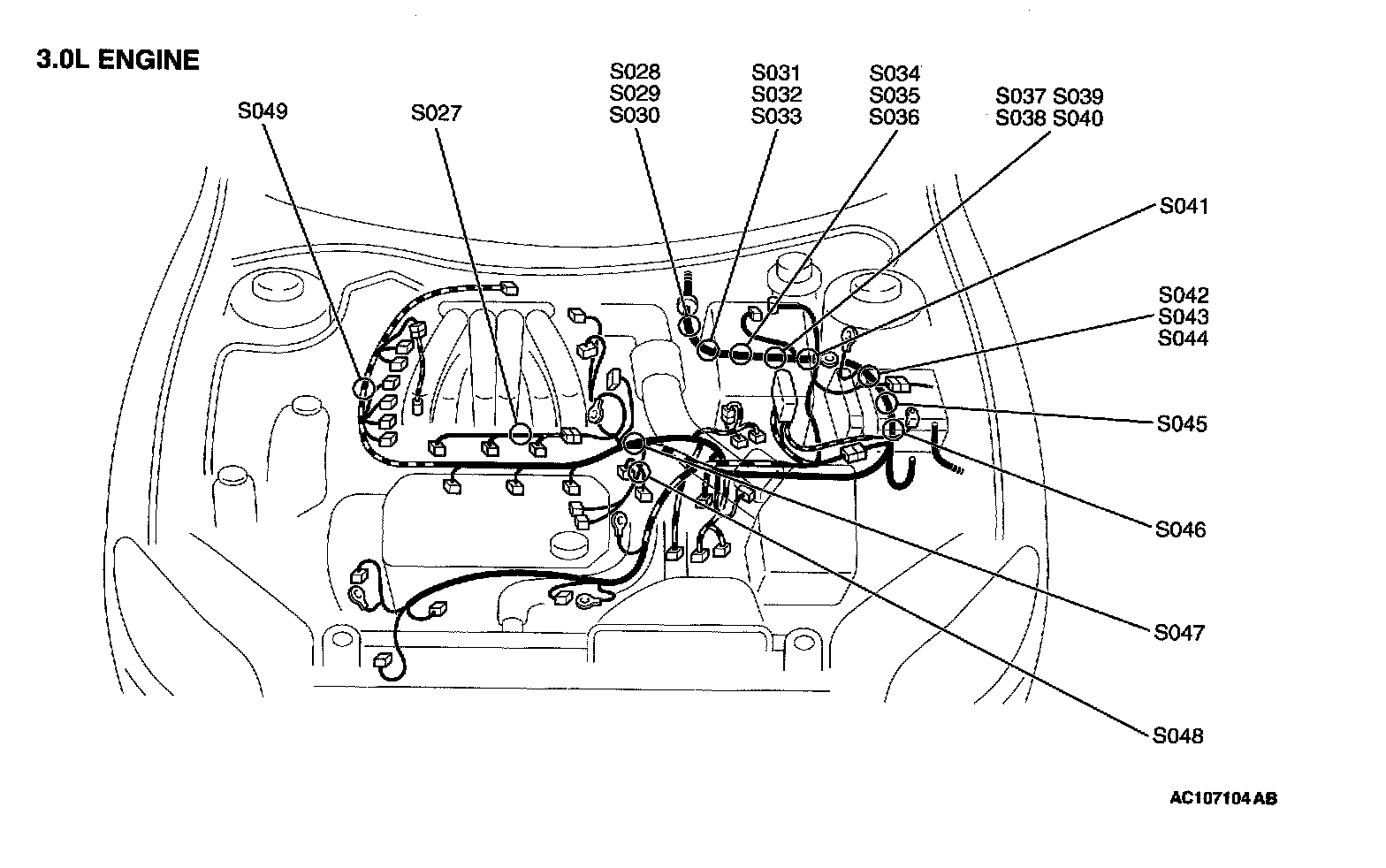 3.0L ENGINE

S049

S027

S028
S029
S030

S031
S032
S033

S034
S035
S036

S037 S039
S038 S040

S041

S042
S043
S044

S045

S046

S047

S048

AC107104 AB