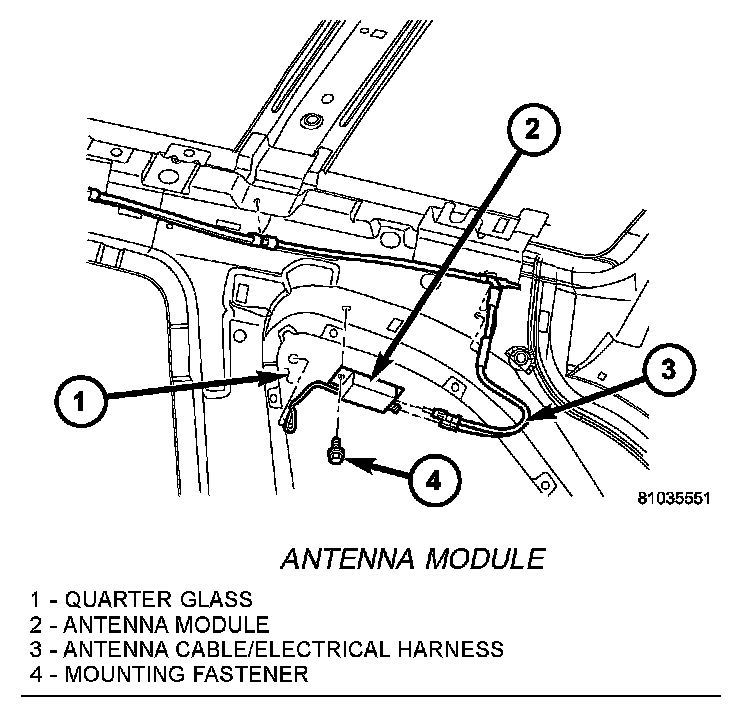 2

1

3

4

81035551

ANTENNA MODULE

1 - QUARTER GLASS
2 - ANTENNA MODULE
3 - ANTENNA CABLE/ELECTRICAL HARNESS
4 - MOUNTING FASTENER