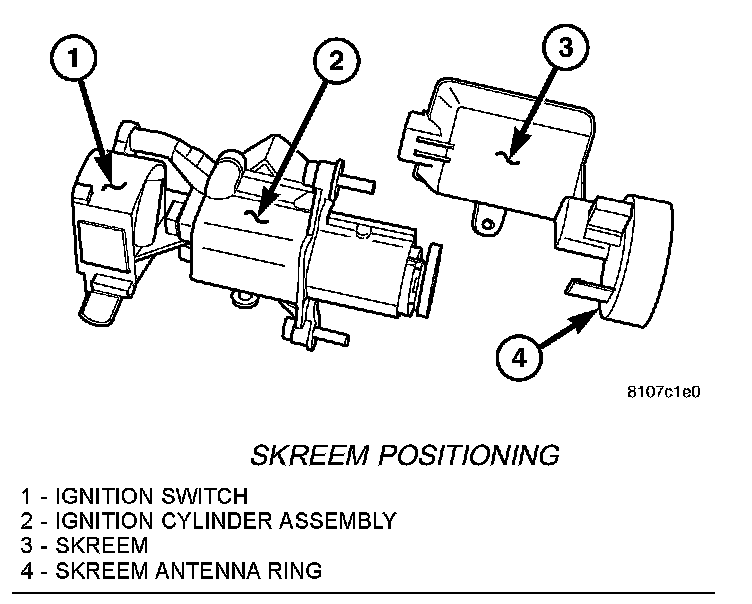 1

2

3

4

8107c1e0

SKREEM POSITIONING

1 - IGNITION SWITCH
2 - IGNITION CYLINDER ASSEMBLY
3 - SKREEM
4 - SKREEM ANTENNA RING