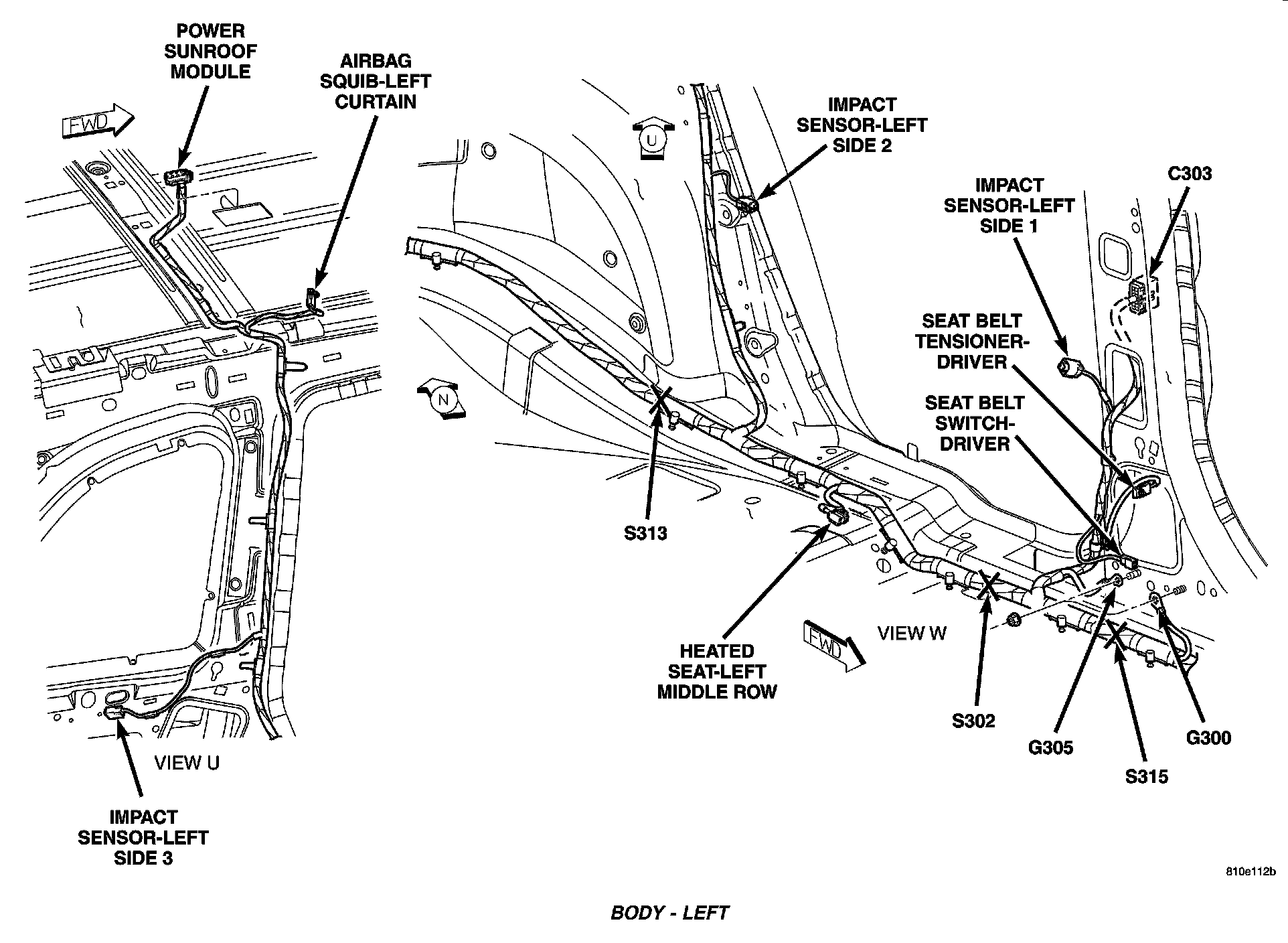 POWER SUNROOF MODULE

AIRBAG SQUIB-LEFT CURTAIN

FWD

U

IMPACT SENSOR-LEFT SIDE 2

IMPACT SENSOR-LEFT SIDE 1

C303

SEAT BELT TENSIONER-DRIVER

SEAT BELT SWITCH-DRIVER

N

S313

HEATED SEAT-LEFT MIDDLE ROW

FWD

VIEW W

S302

G305

S315

G300

VIEW U

IMPACT SENSOR-LEFT SIDE 3

810e112b

BODY - LEFT