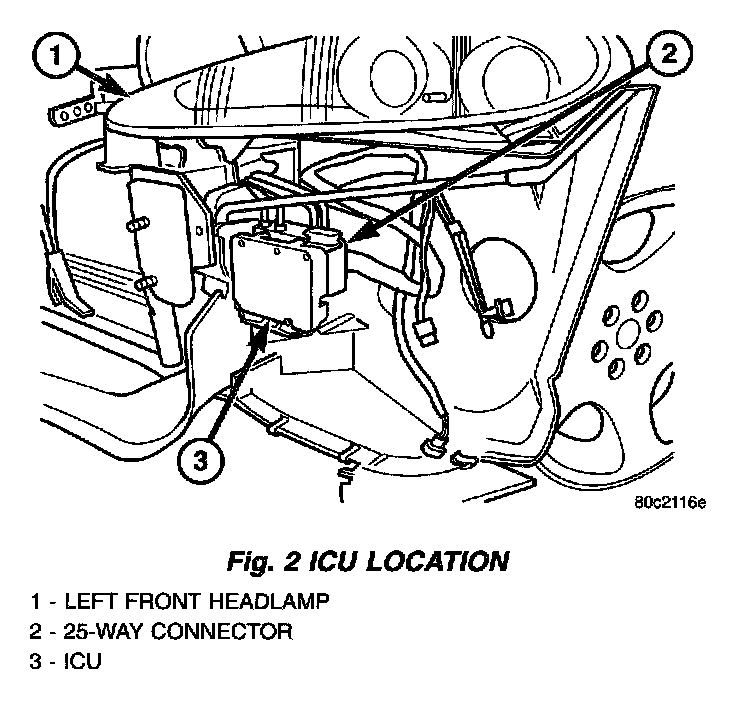 1

2

3

80c2116e

Fig. 2 ICU LOCATION

1 - LEFT FRONT HEADLAMP
2 - 25-WAY CONNECTOR
3 - ICU