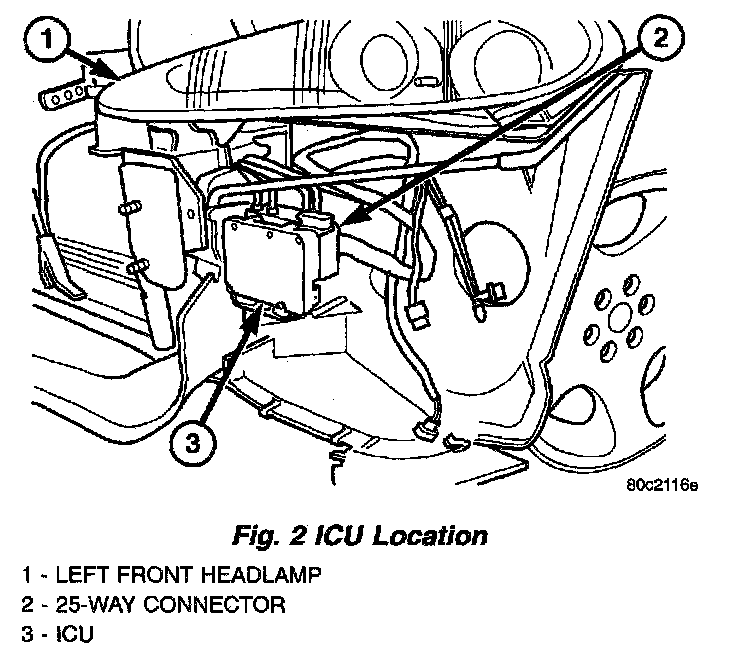 1

2

3

80c2116e

Fig. 2 ICU Location

1 - LEFT FRONT HEADLAMP
2 - 25-WAY CONNECTOR
3 - ICU